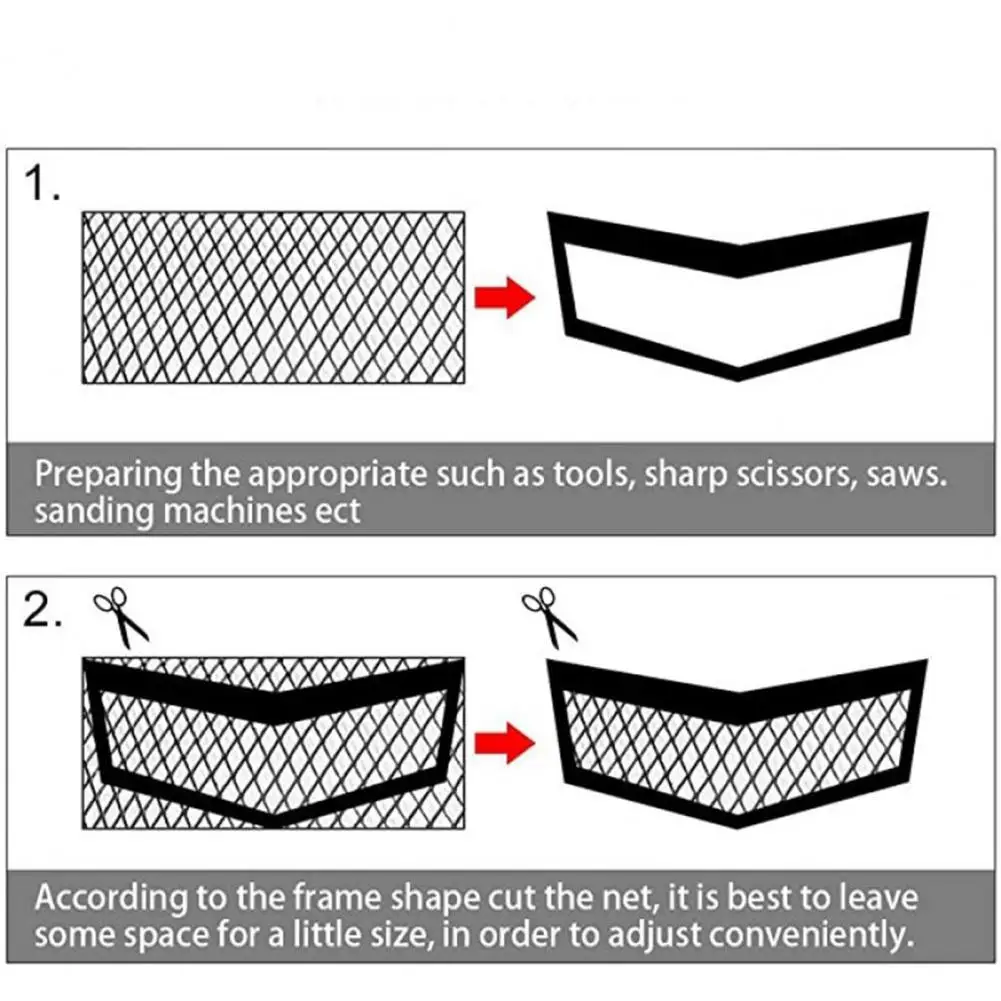 1.

Preparing the appropriate such as tools, sharp scissors, saws. sanding machines ect

2.

According to the frame shape cut the net, it is best to leave some space for a little size, in order to adjust conveniently.