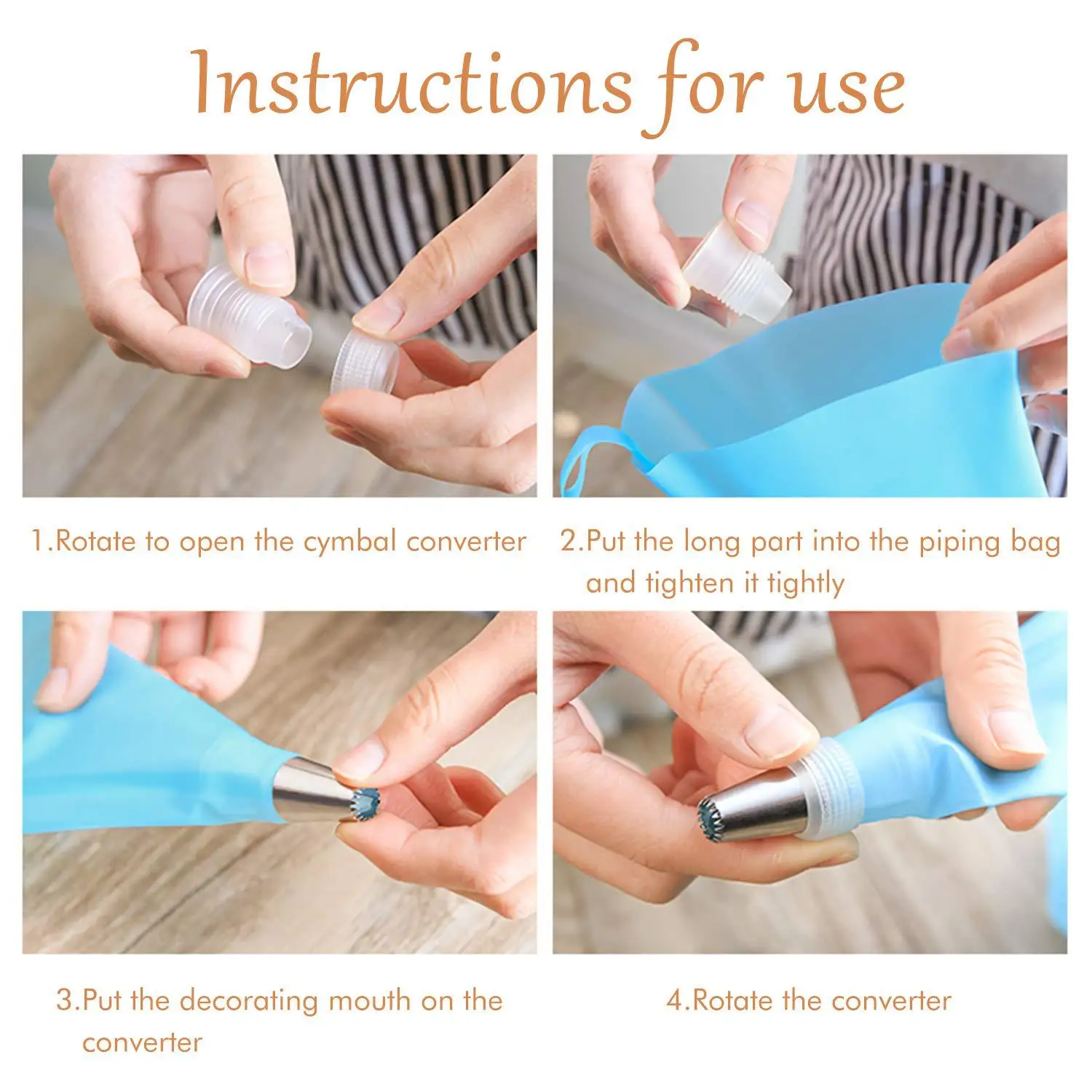 Instructions for use

1.Rotate to open the cymbal converter

2.Put the long part into the piping bag and tighten it tightly

3.Put the decorating mouth on the converter

4.Rotate the converter