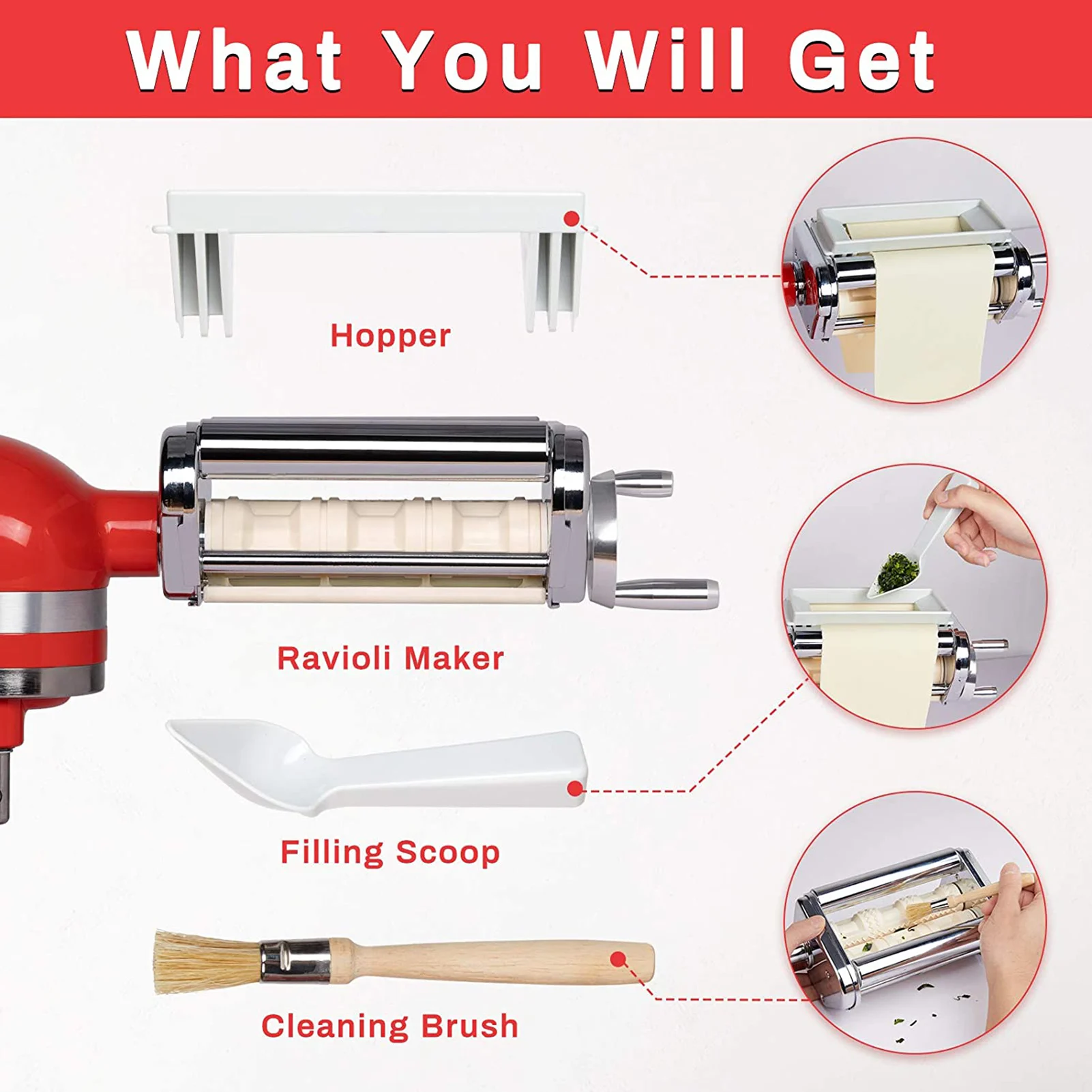 What You Will Get

Hopper

Ravioli Maker

Filling Scoop

Cleaning Brush