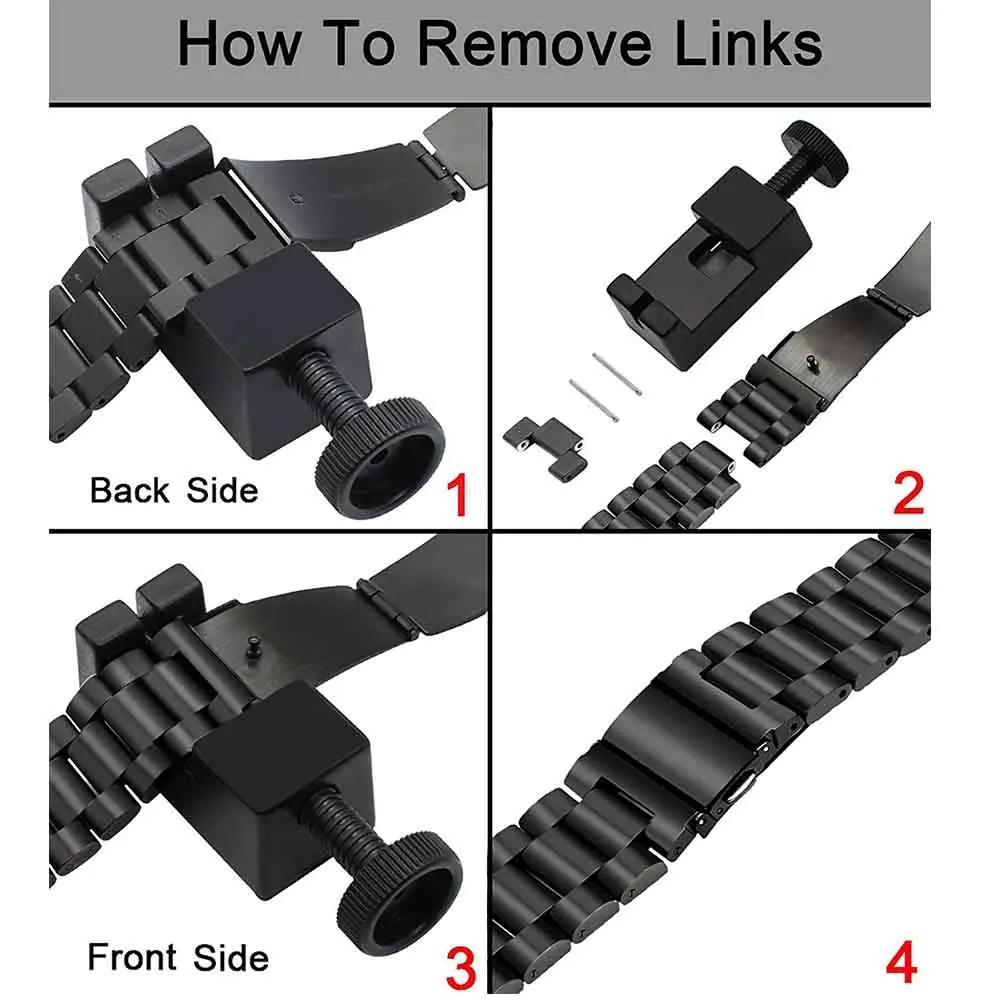 How To Remove Links

Back Side
1

2

Front Side
3

4