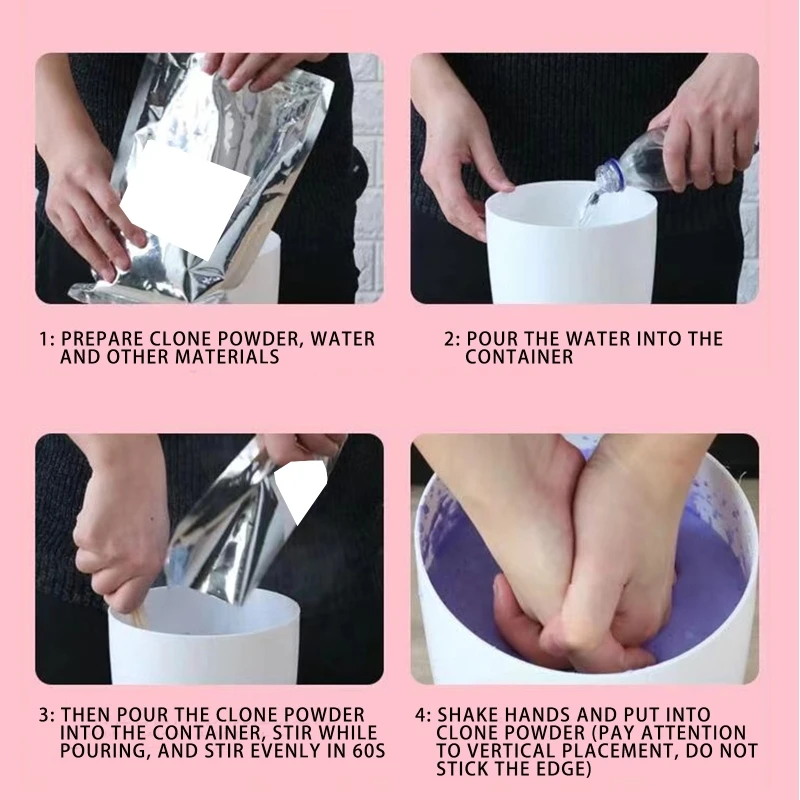 1: PREPARE CLONE POWDER, WATER AND OTHER MATERIALS

2: POUR THE WATER INTO THE CONTAINER

3: THEN POUR THE CLONE POWDER INTO THE CONTAINER, STIR WHILE POURING, AND STIR EVENLY IN 60S

4: SHAKE HANDS AND PUT INTO CLONE POWDER (PAY ATTENTION TO VERTICAL PLACEMENT, DO NOT STICK THE EDGE)