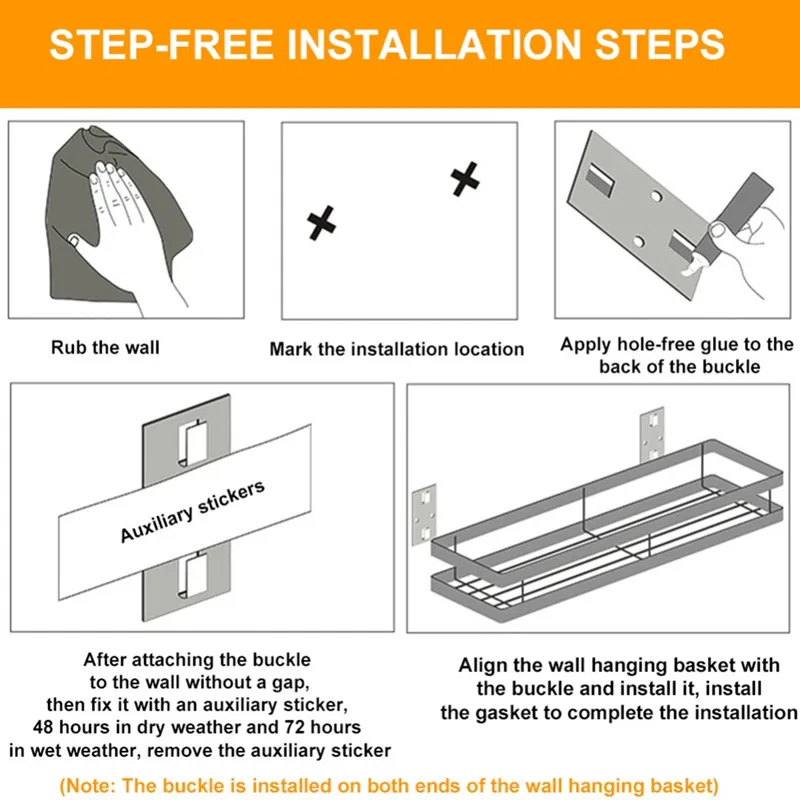 STEP-FREE INSTALLATION STEPS

Rub the wall

Mark the installation location

Apply hole-free glue to the back of the buckle

Auxiliary stickers

After attaching the buckle to the wall without a gap, then fix it with an auxiliary sticker, 48 hours in dry weather and 72 hours in wet weather, remove the auxiliary sticker

Align the wall hanging basket with the buckle and install it, install the gasket to complete the installation

(Note: The buckle is installed on both ends of the wall hanging basket)