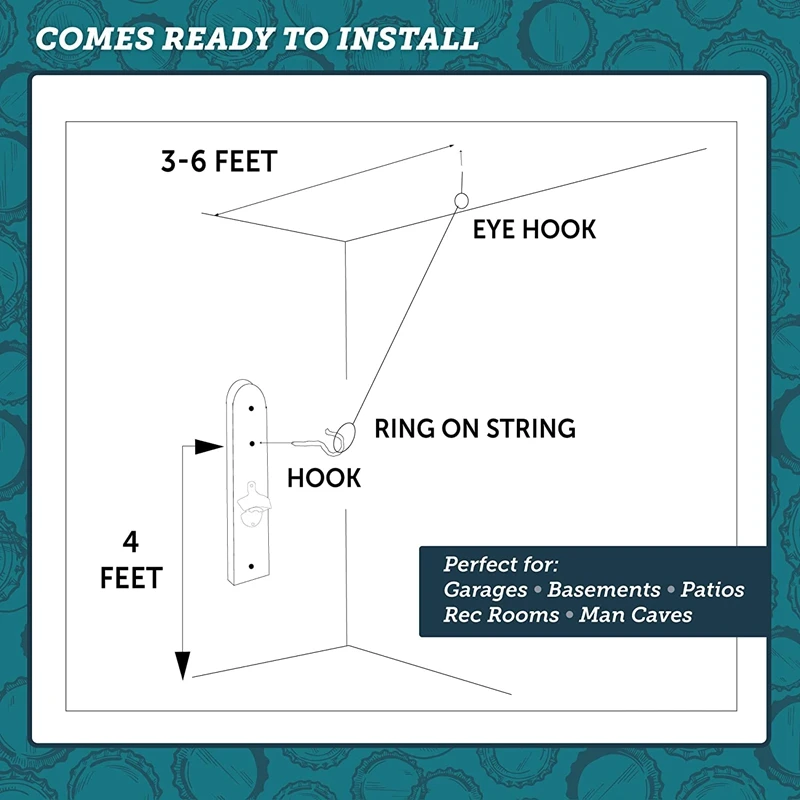 COMES READY TO INSTALL

3-6 FEET

EYE HOOK

RING ON STRING

HOOK

4 FEET

Perfect for:
Garages • Basements • Patios
Rec Rooms • Man Caves