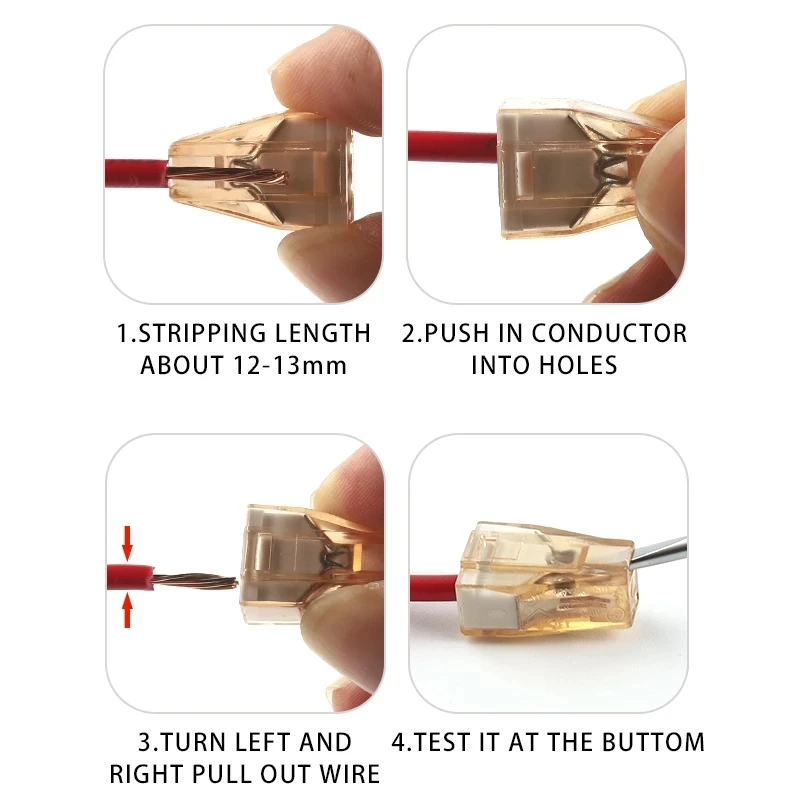 1.STRIPPING LENGTH ABOUT 12-13mm

2.PUSH IN CONDUCTOR INTO HOLES

3.TURN LEFT AND RIGHT PULL OUT WIRE

4.TEST IT AT THE BUTTOM