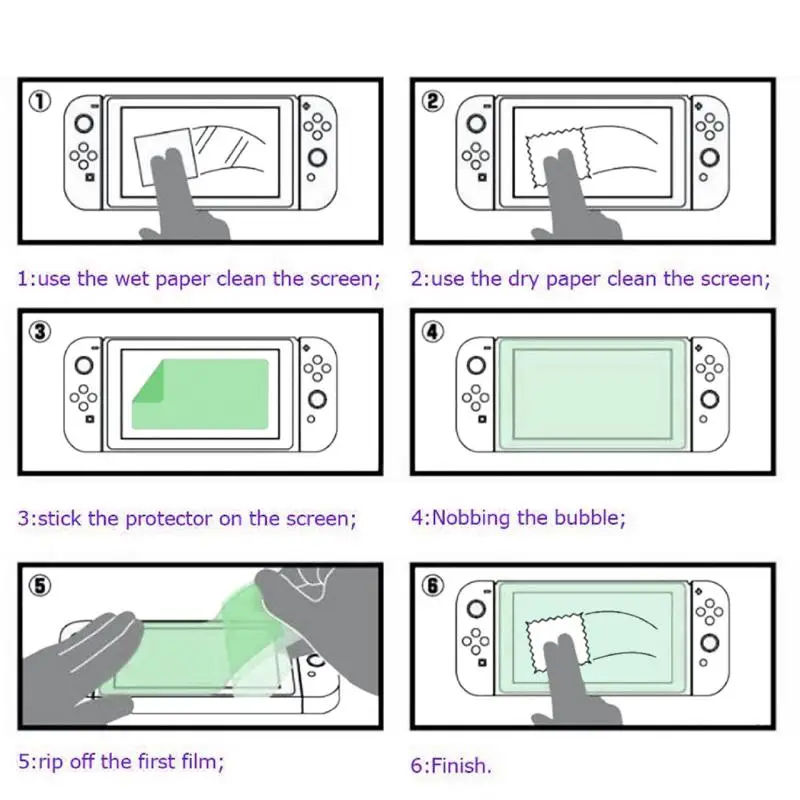 ①

1:use the wet paper clean the screen;

②

2:use the dry paper clean the screen;

③

3:stick the protector on the screen;

④

4:Nobbing the bubble;

⑤

5:rip off the first film;

⑥

6:Finish.