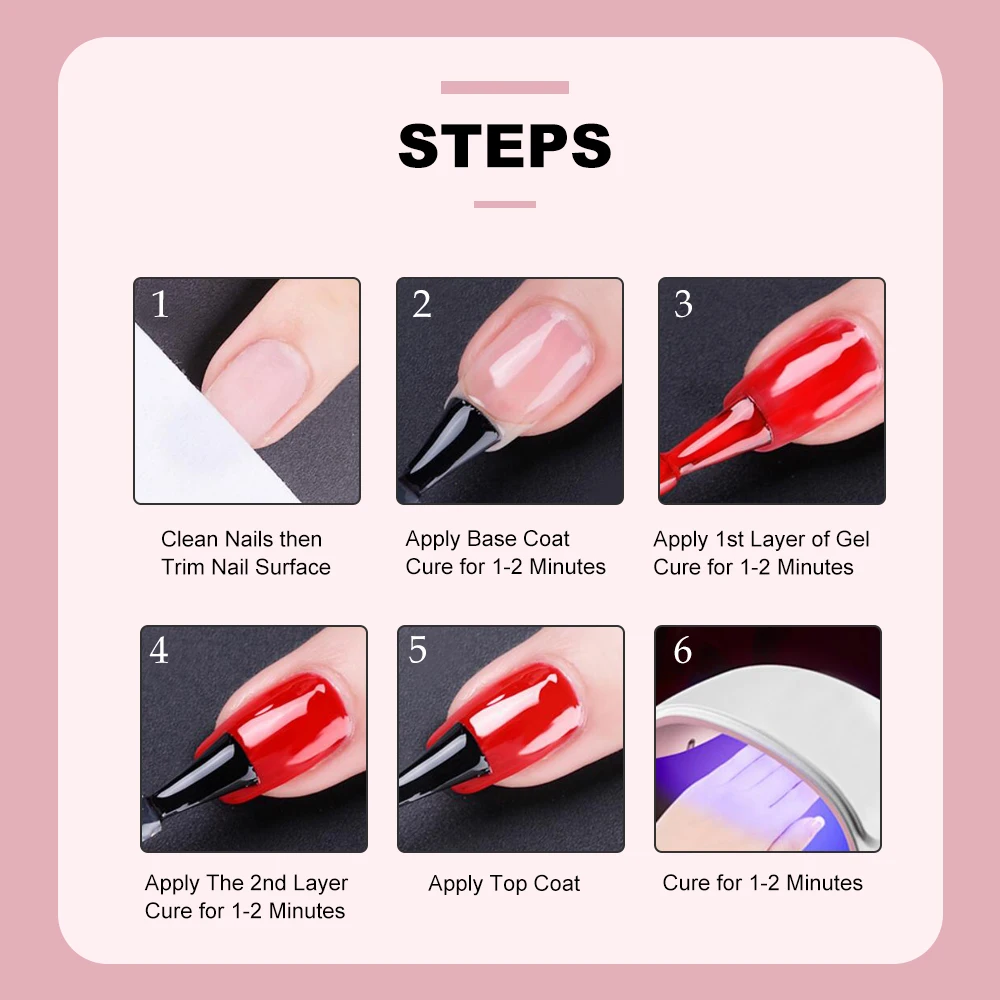 STEPS

1
Clean Nails then Trim Nail Surface

2
Apply Base Coat Cure for 1-2 Minutes

3
Apply 1st Layer of Gel Cure for 1-2 Minutes

4
Apply The 2nd Layer Cure for 1-2 Minutes

5
Apply Top Coat

6
Cure for 1-2 Minutes