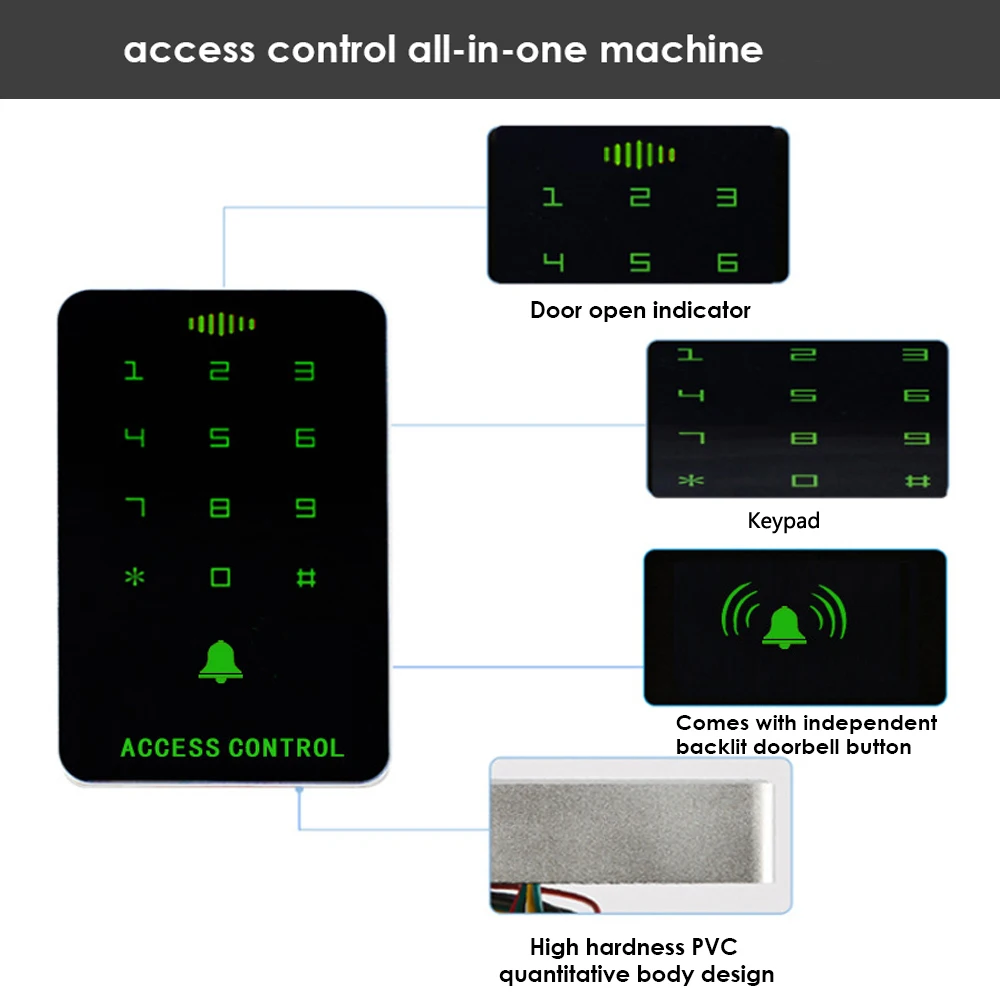 access control all-in-one machine

1 2 3
4 5 6
7 8 9
* 0 #

ACCESS CONTROL

1 2 3
4 5 6

Door open indicator

1 2 3
4 5 6
7 8 9
* 0 #

Keypad

Comes with independent backlit doorbell button

High hardness PVC quantitative body design