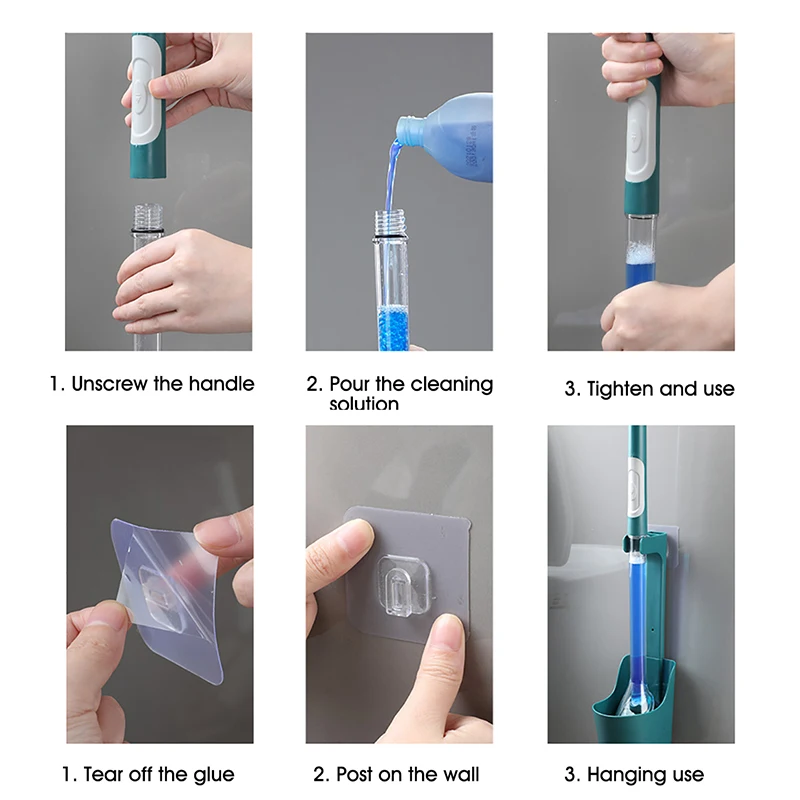 1. Unscrew the handle

2. Pour the cleaning solution

3. Tighten and use

1. Tear off the glue

2. Post on the wall

3. Hanging use