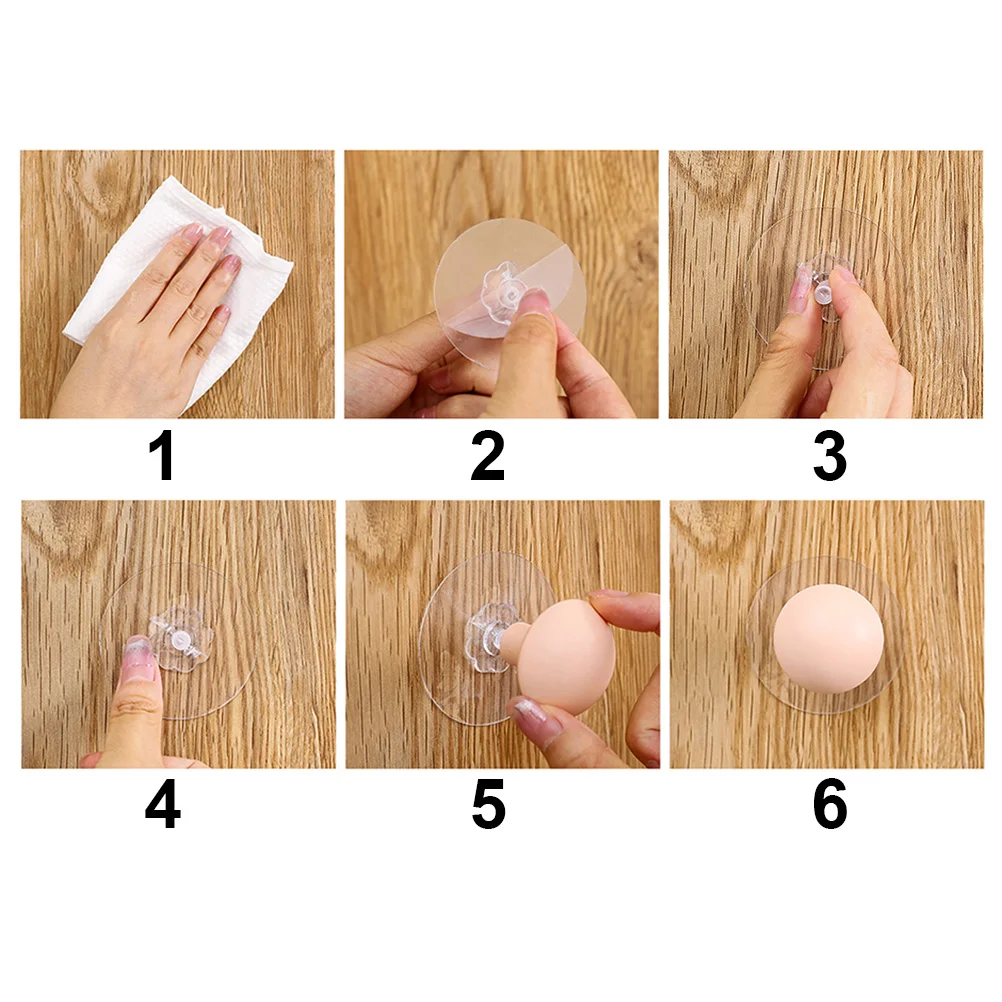 1
2
3
4
5
6