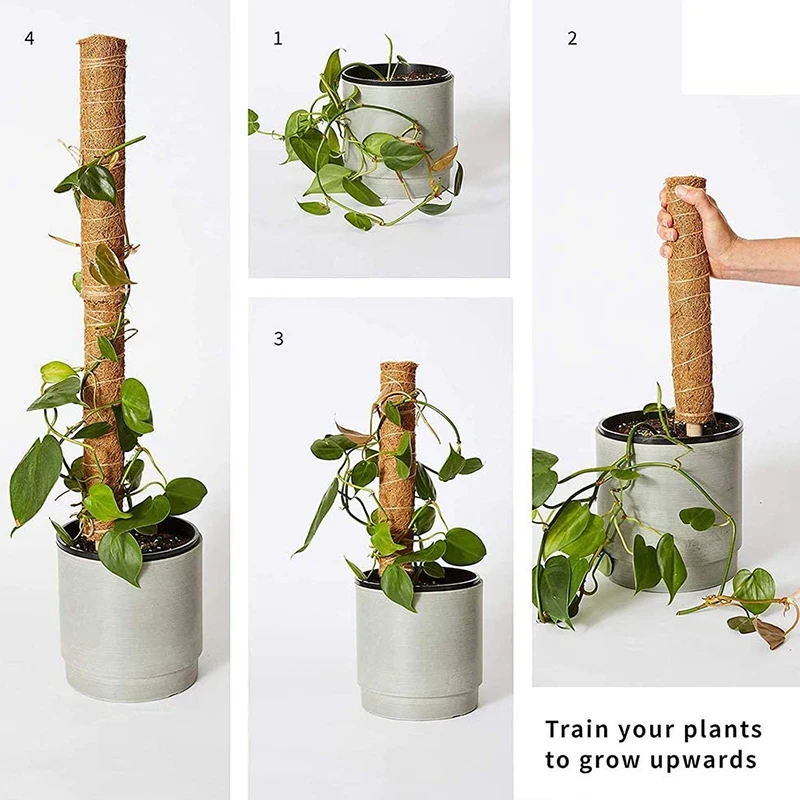 4

1

2

3

Train your plants to grow upwards