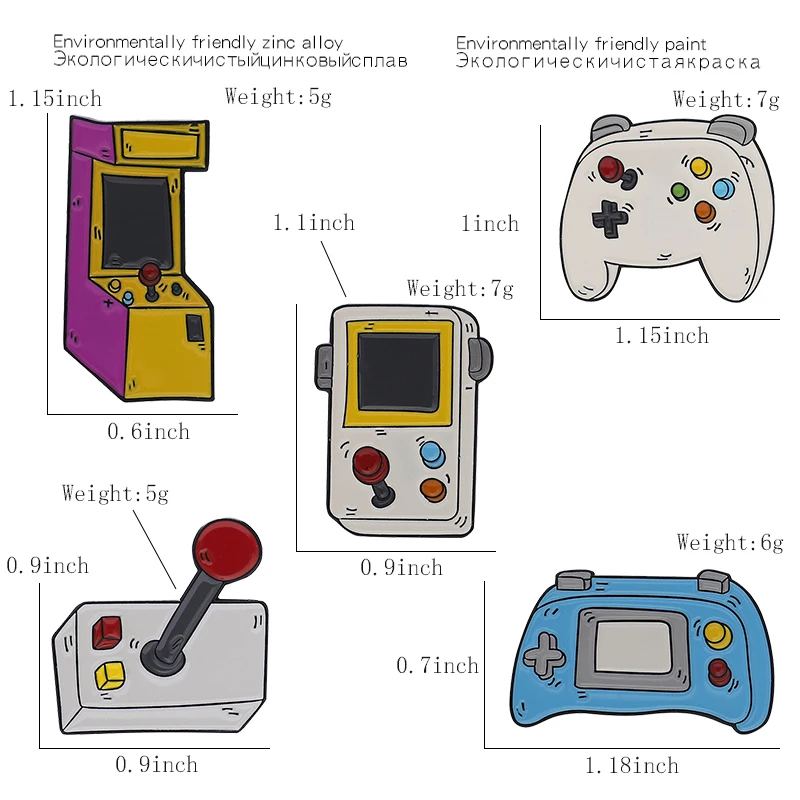 Environmentally friendly zinc alloy
Экологическичистыйцинковыйсплав

Environmentally friendly paint
Экологическичистаякраска

1.15inch
Weight:5g
0.6inch

Weight:7g
1inch
1.15inch

1.1inch
Weight:7g
0.9inch

Weight:5g
0.9inch
0.9inch

Weight:6g
0.7inch
1.18inch