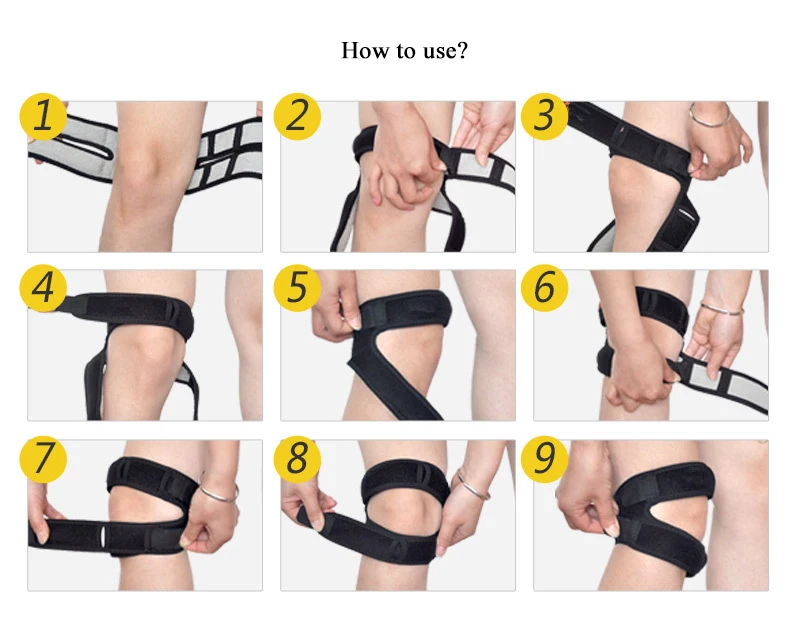 How to use?

1

2

3

4

5

6

7

8

9