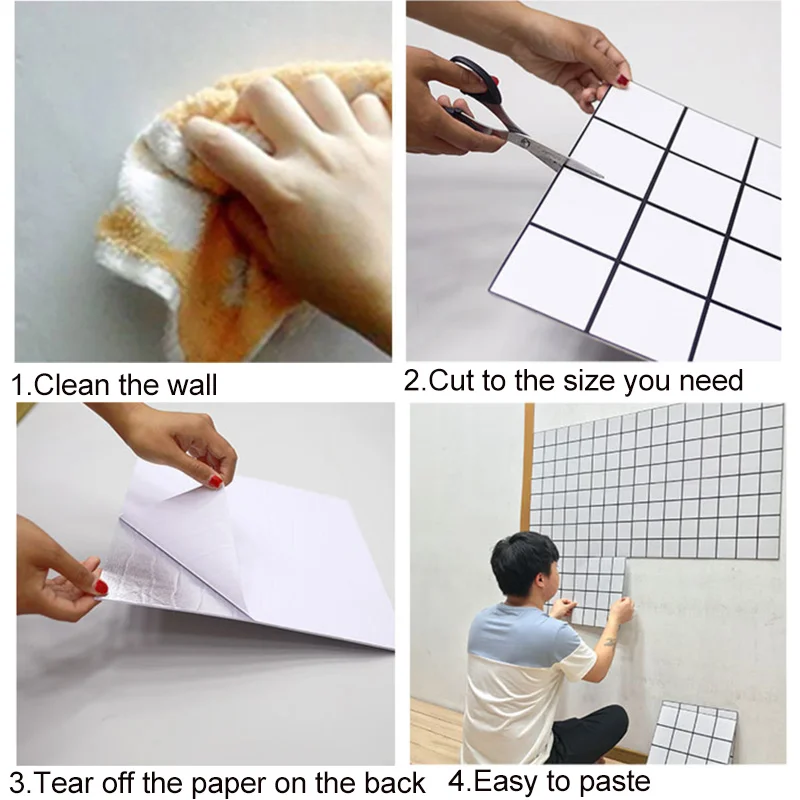 1.Clean the wall

2.Cut to the size you need

3.Tear off the paper on the back

4.Easy to paste