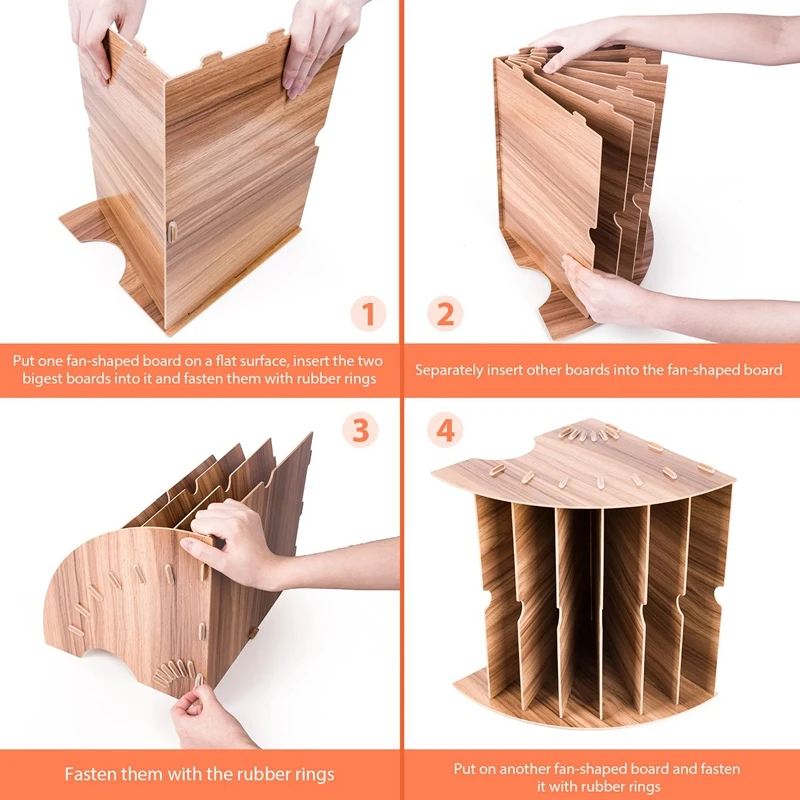 1

Put one fan-shaped board on a flat surface, insert the two bigest boards into it and fasten them with rubber rings

2

Separately insert other boards into the fan-shaped board

3

Fasten them with the rubber rings

4

Put on another fan-shaped board and fasten it with rubber rings