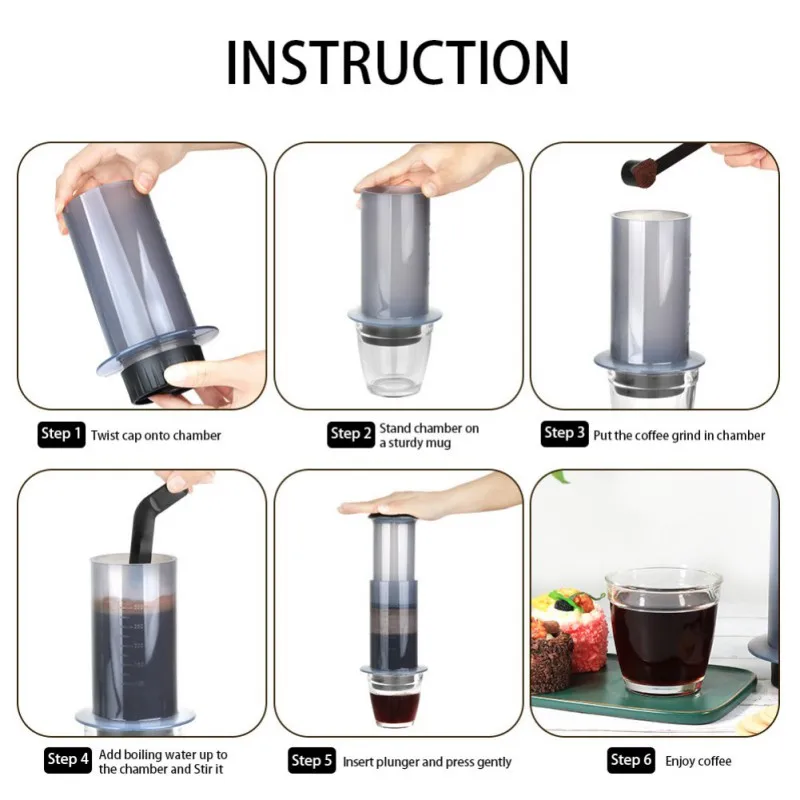 INSTRUCTION

Step 1 Twist cap onto chamber

Step 2 Stand chamber on a sturdy mug

Step 3 Put the coffee grind in chamber

Step 4 Add boiling water up to the chamber and Stir it

Step 5 Insert plunger and press gently

Step 6 Enjoy coffee