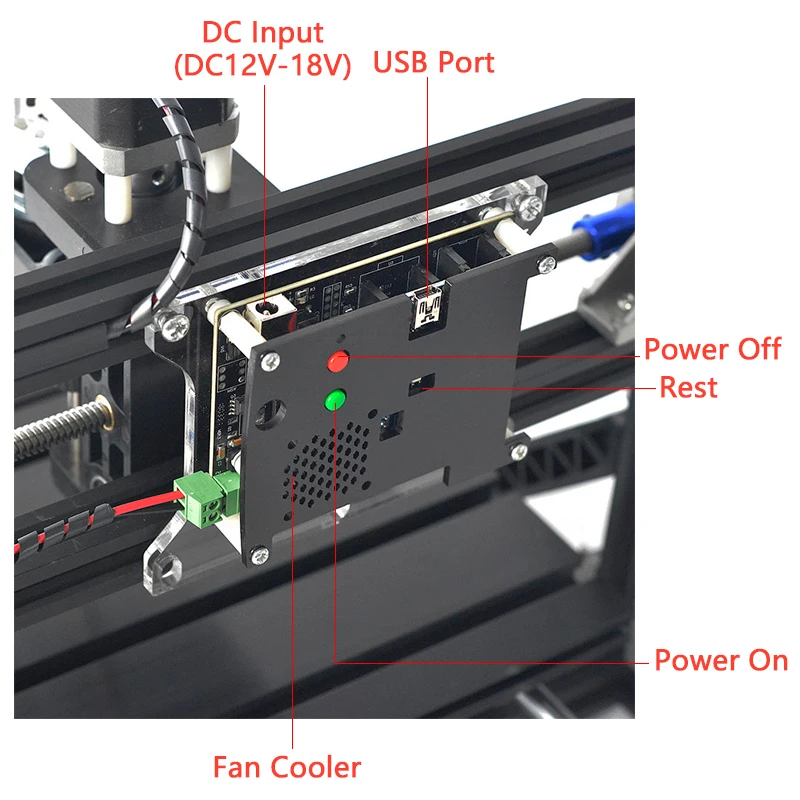 DC Input
(DC12V-18V)

USB Port

Power Off

Rest

Power On

Fan Cooler