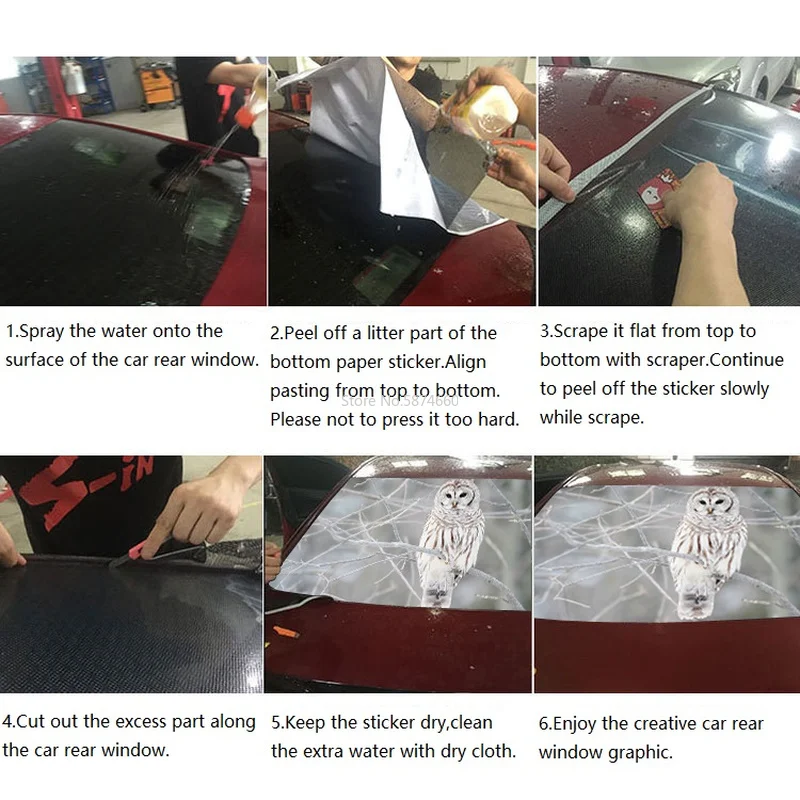 1.Spray the water onto the surface of the car rear window.

2.Peel off a litter part of the bottom paper sticker.Align pasting from top to bottom. Please not to press it too hard.

Store No.5874660

3.Scrape it flat from top to bottom with scraper.Continue to peel off the sticker slowly while scrape.

S-IN

4.Cut out the excess part along the car rear window.

5.Keep the sticker dry,clean the extra water with dry cloth.

6.Enjoy the creative car rear window graphic.