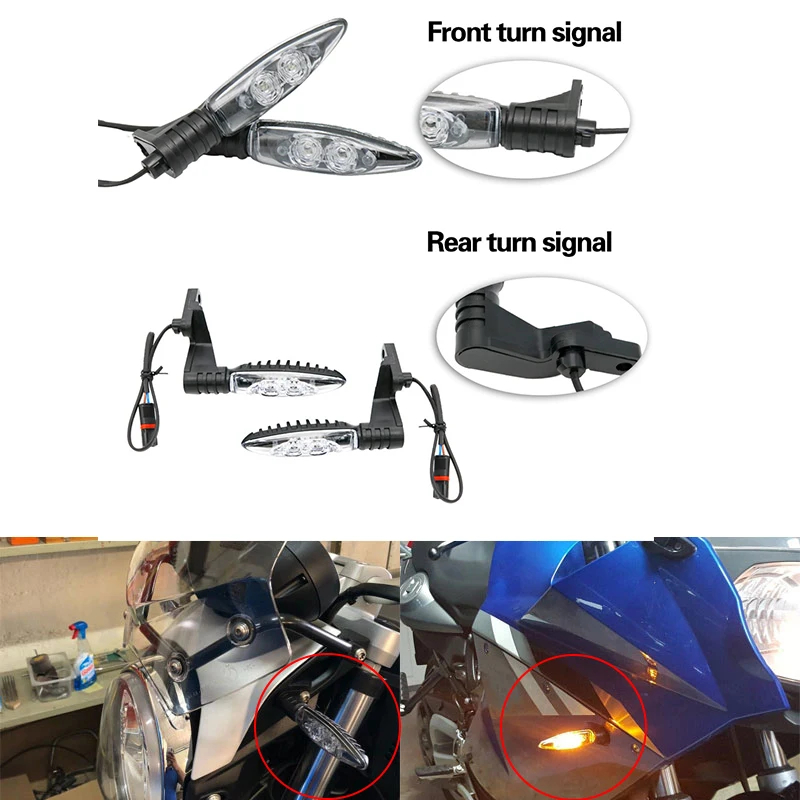 Front turn signal

Rear turn signal