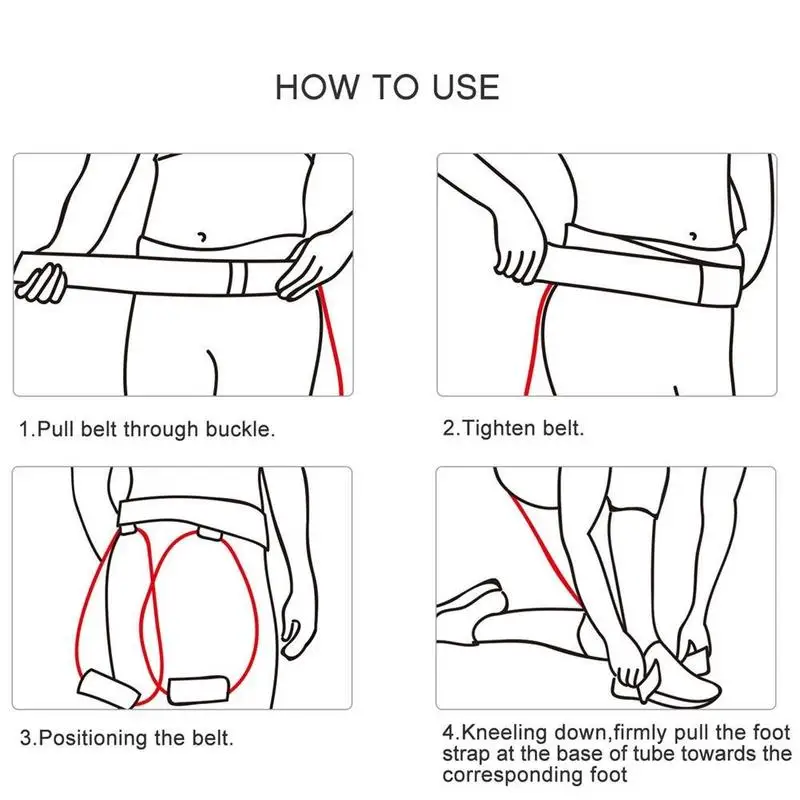 HOW TO USE

1.Pull belt through buckle.

2.Tighten belt.

3.Positioning the belt.

4.Kneeling down,firmly pull the foot strap at the base of tube towards the corresponding foot