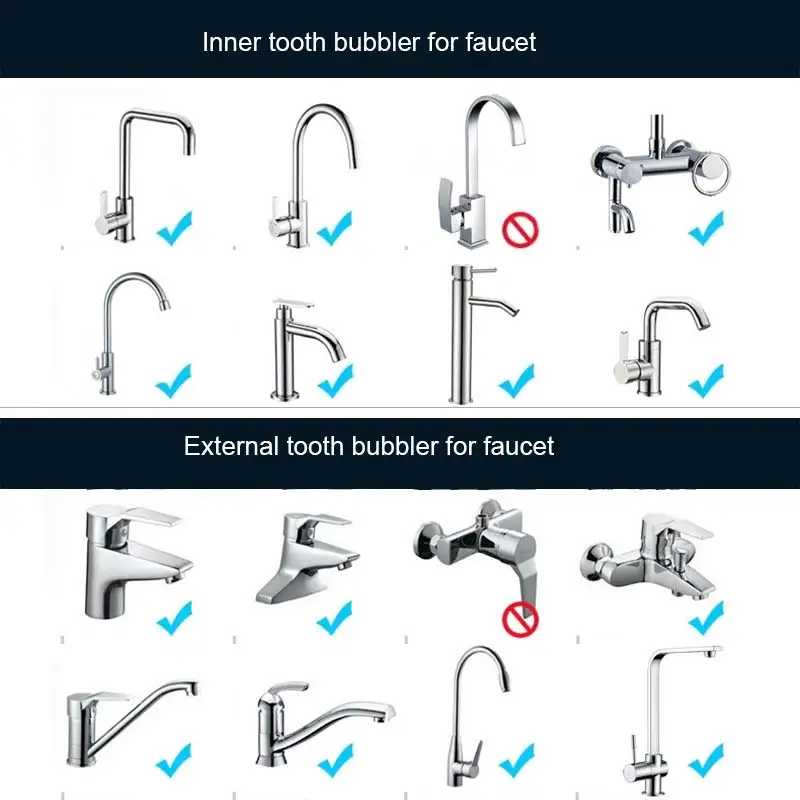 Inner tooth bubbler for faucet

External tooth bubbler for faucet