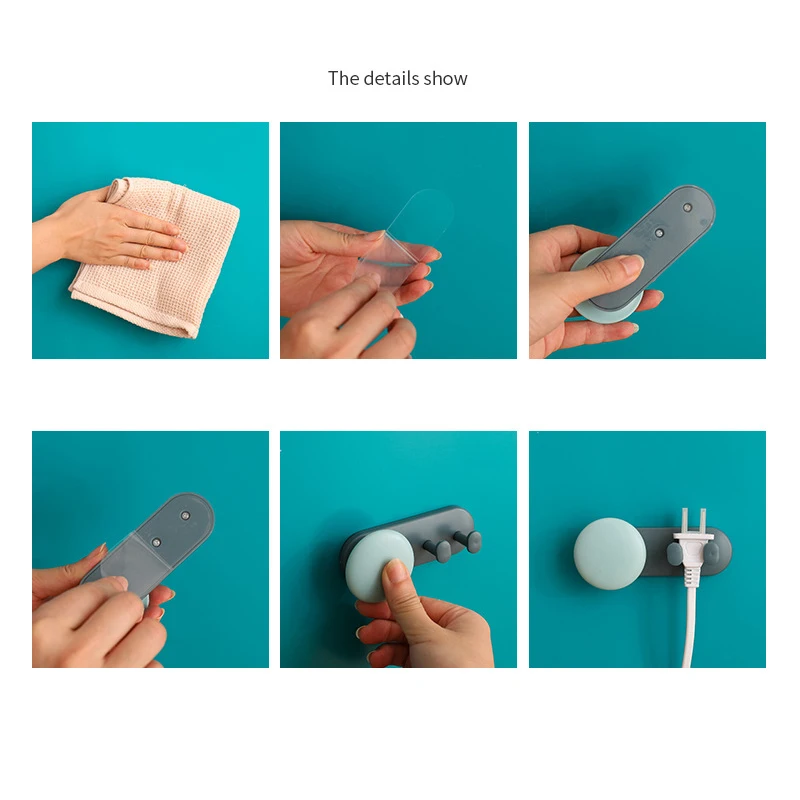 The details show