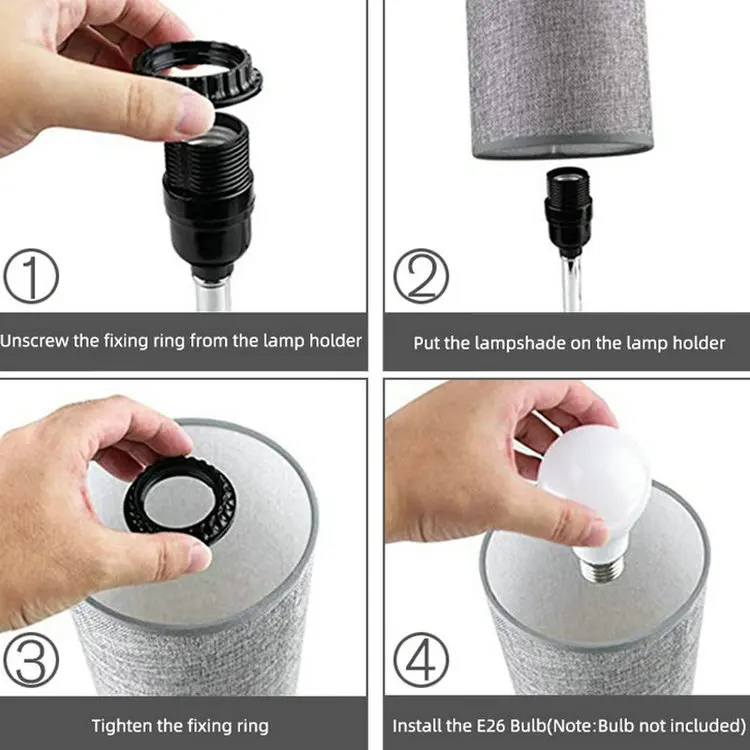 ①

Unscrew the fixing ring from the lamp holder

②

Put the lampshade on the lamp holder

③

Tighten the fixing ring

④

Install the E26 Bulb(Note:Bulb not included)