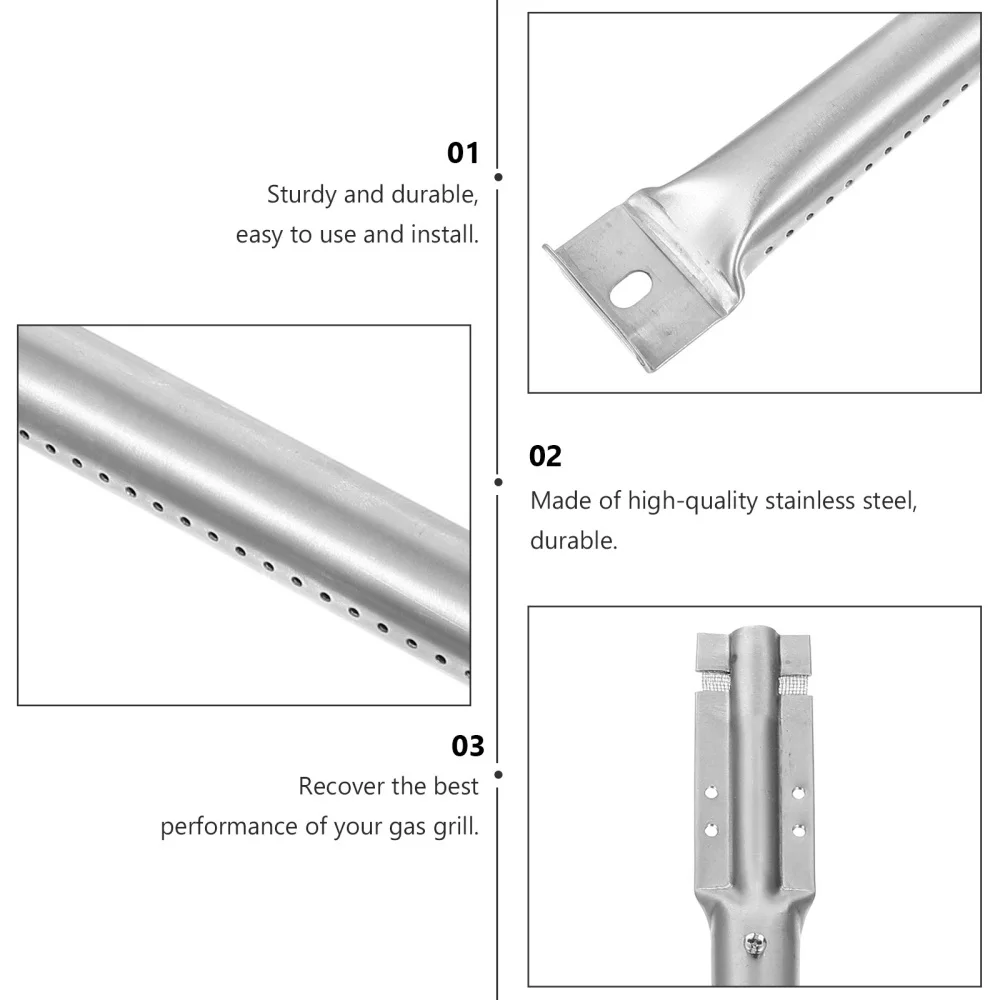 01
Sturdy and durable,
easy to use and install.

02
Made of high-quality stainless steel,
durable.

03
Recover the best
performance of your gas grill.