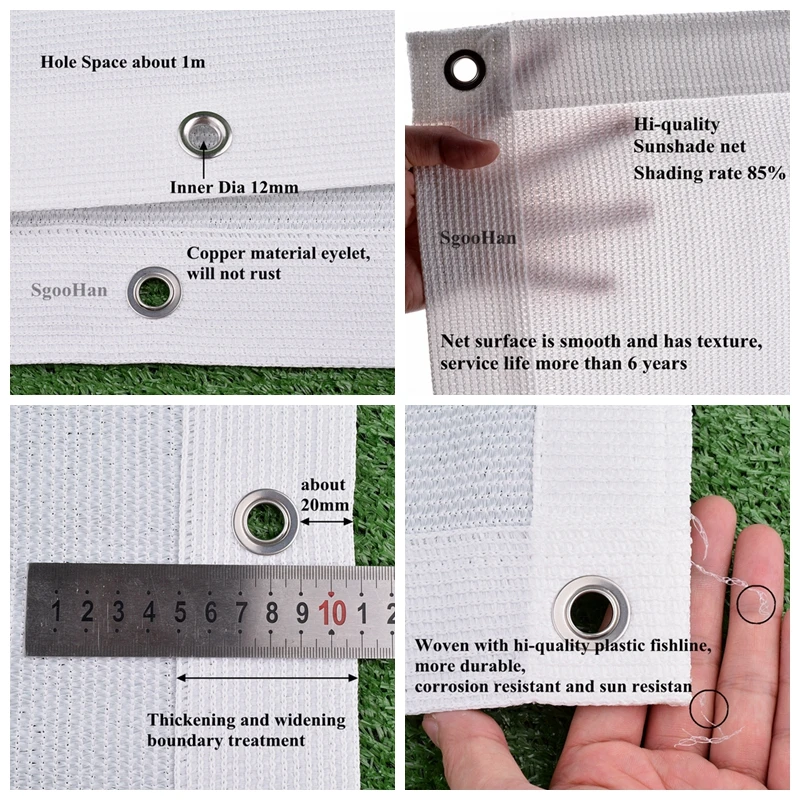 Hole Space about 1m

Inner Dia 12mm

Copper material eyelet, will not rust

SgooHan

Hi-quality Sunshade net Shading rate 85%

SgooHan

Net surface is smooth and has texture, service life more than 6 years

about 20mm

1 2 3 4 5 6 7 8 9 10 1 2

Thickening and widening boundary treatment

Woven with hi-quality plastic fishline, more durable, corrosion resistant and sun resistan