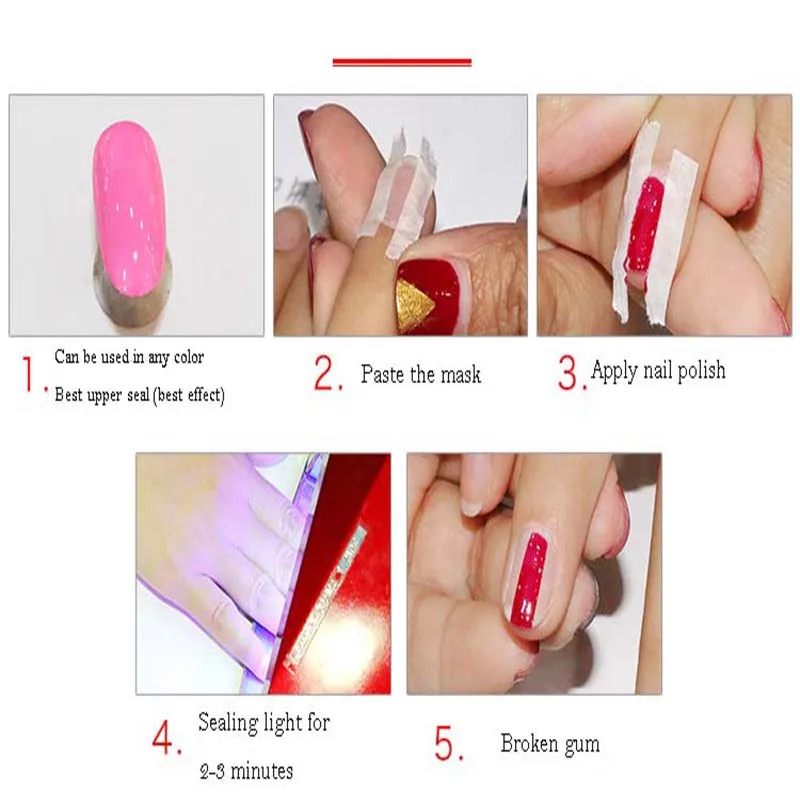 1. Can be used in any color
Best upper seal (best effect)

2. Paste the mask

3. Apply nail polish

4. Sealing light for
2-3 minutes

5. Broken gum