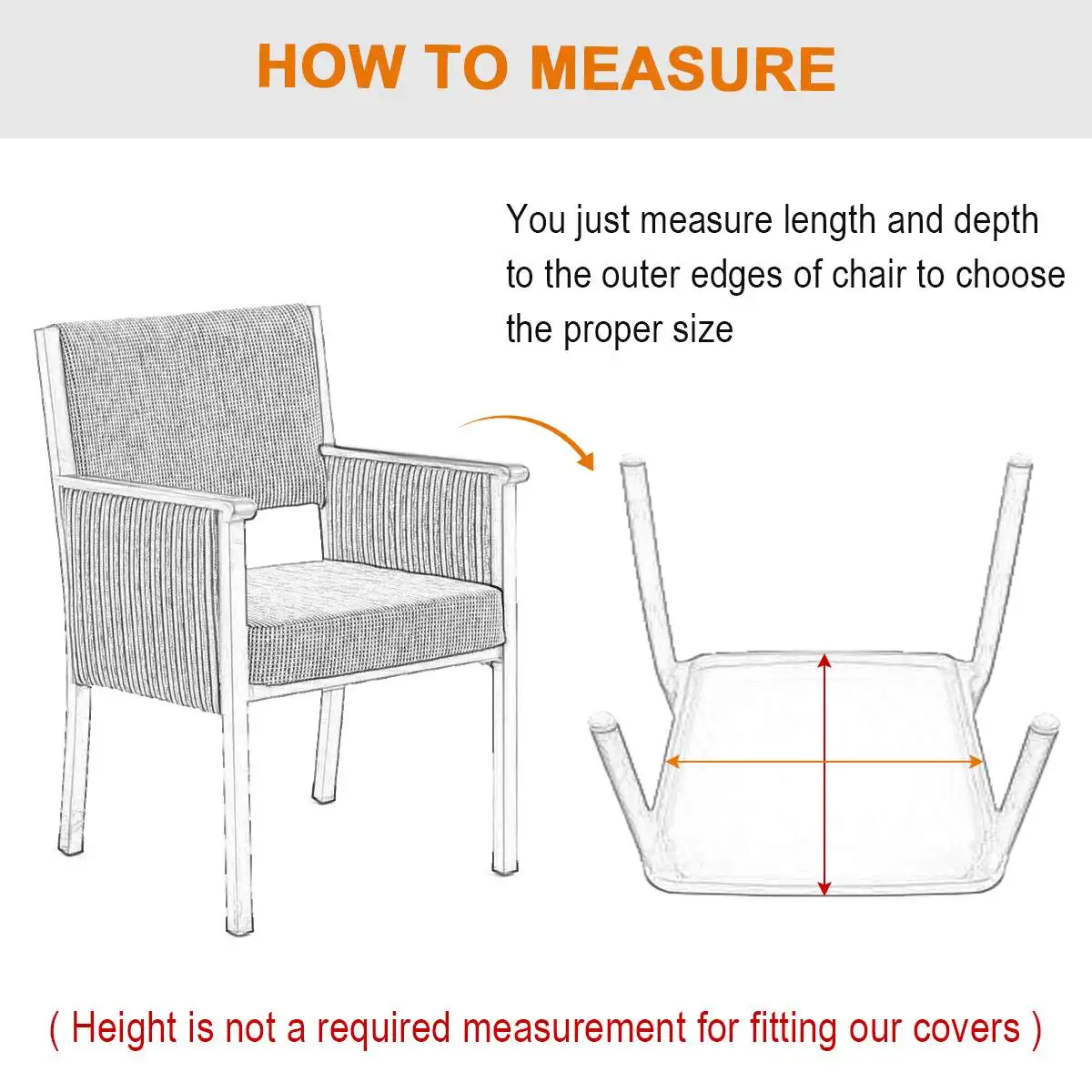 HOW TO MEASURE

You just measure length and depth to the outer edges of chair to choose the proper size

( Height is not a required measurement for fitting our covers )