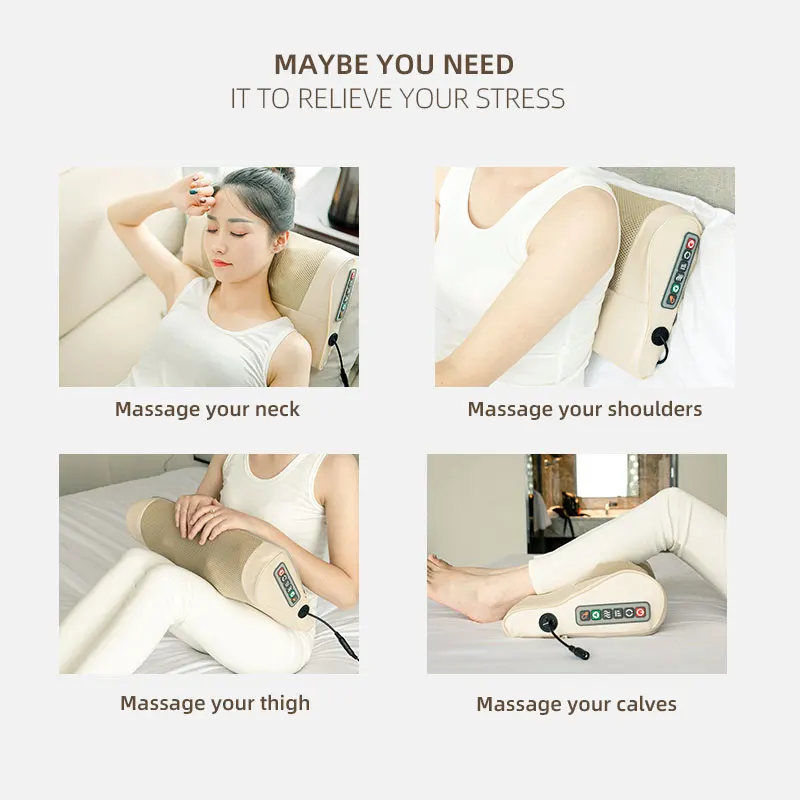 MAYBE YOU NEED
IT TO RELIEVE YOUR STRESS

Massage your neck

Massage your shoulders

Massage your thigh

Massage your calves