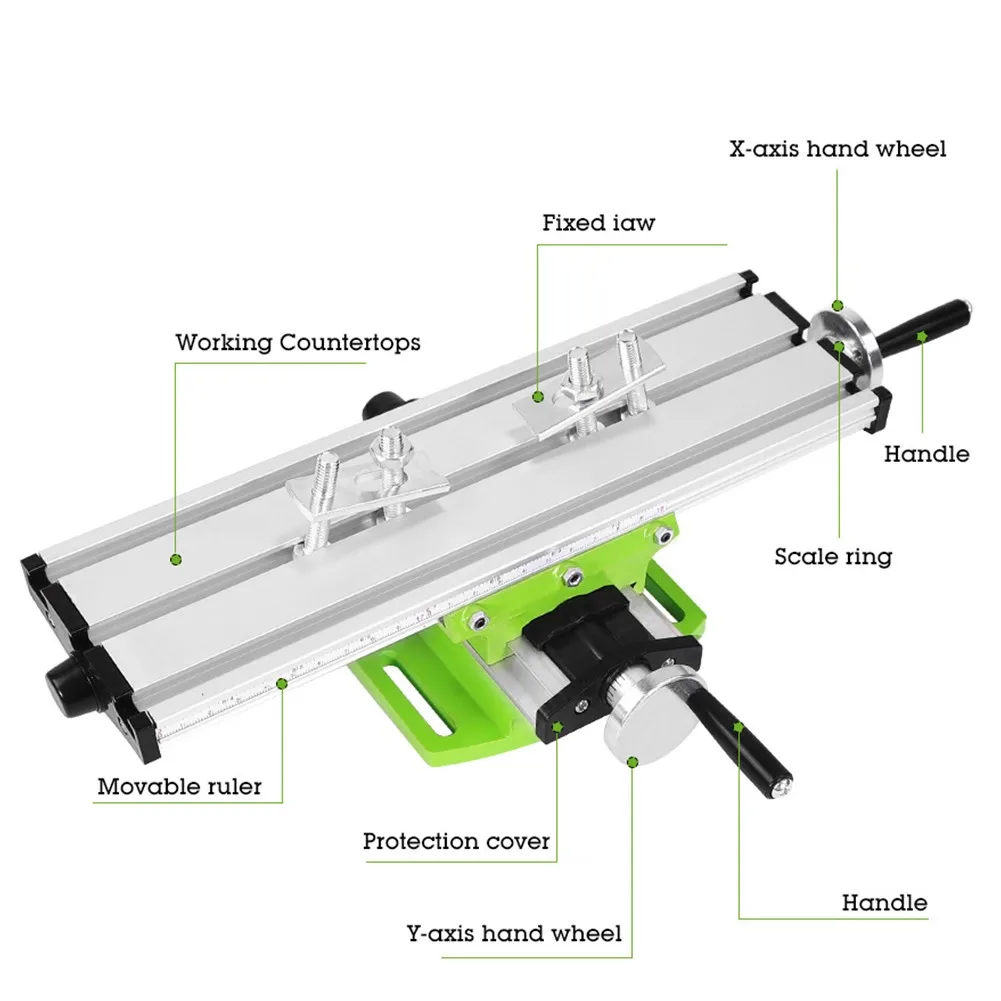 X-axis hand wheel

Fixed iaw

Working Countertops

Handle

Scale ring

Movable ruler

Protection cover

Handle

Y-axis hand wheel