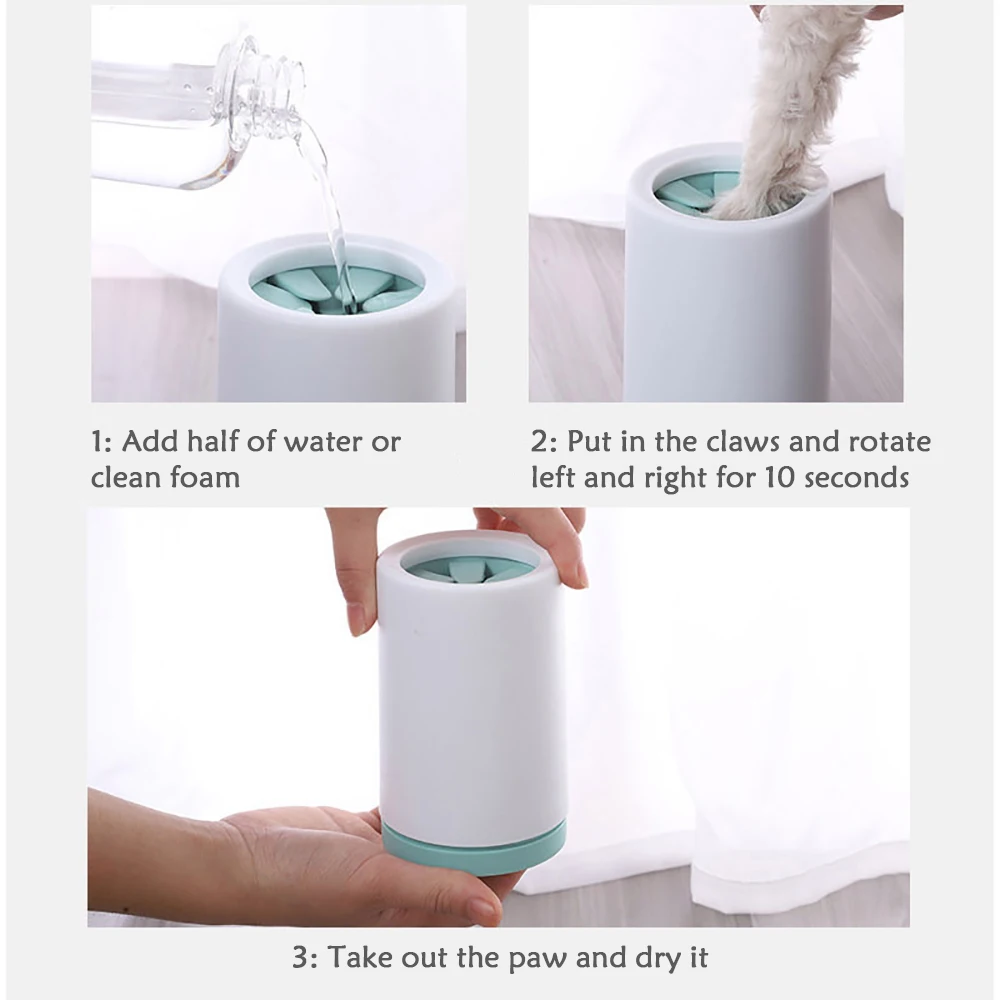 1: Add half of water or clean foam

2: Put in the claws and rotate left and right for 10 seconds

3: Take out the paw and dry it