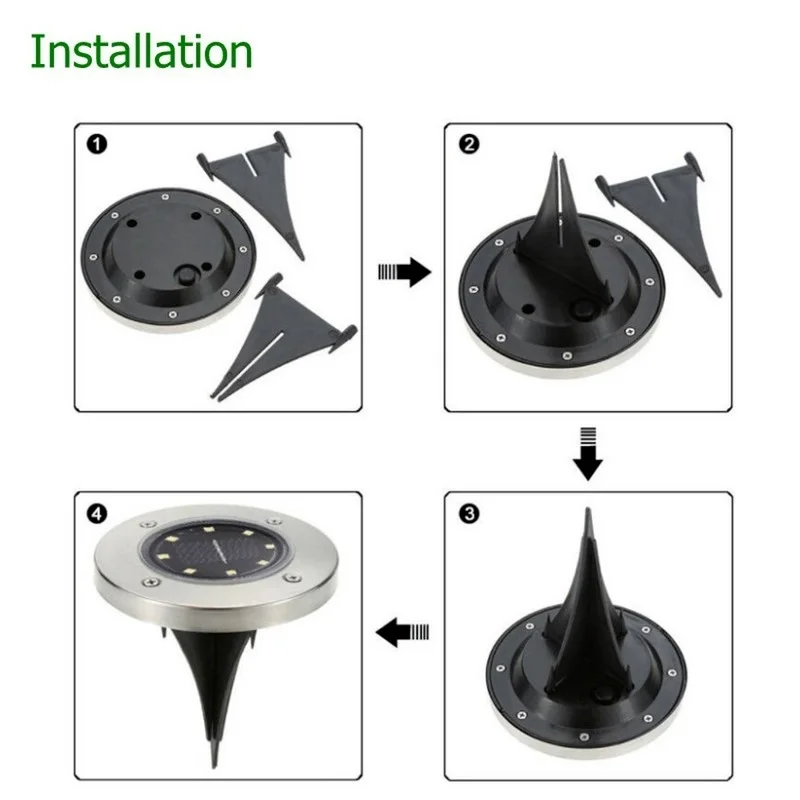 Installation

1

2

3

4