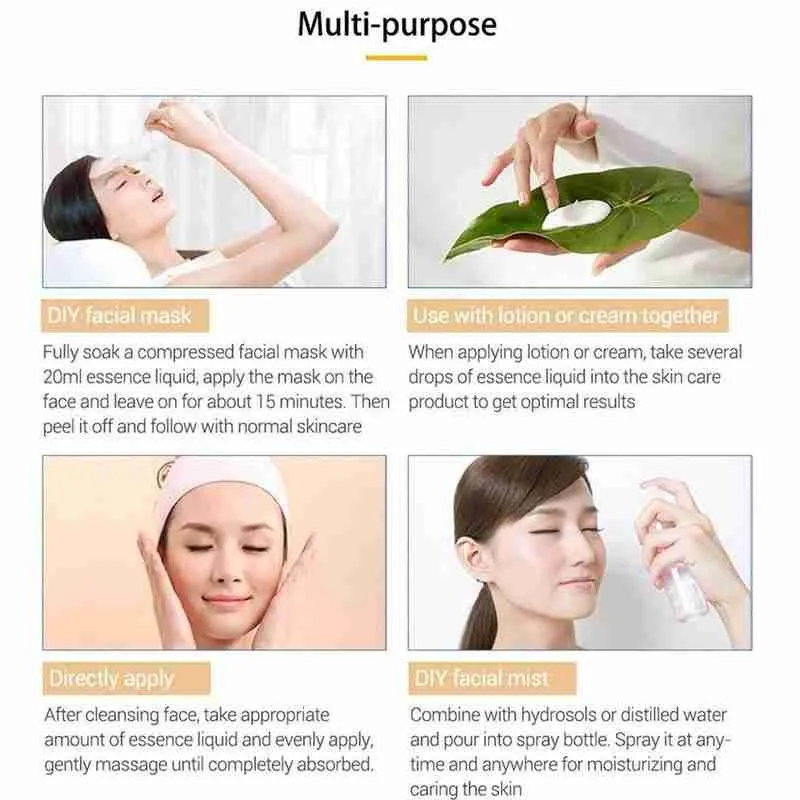 Multi-purpose

DIY facial mask

Fully soak a compressed facial mask with 20ml essence liquid, apply the mask on the face and leave on for about 15 minutes. Then peel it off and follow with normal skincare

Use with lotion or cream together

When applying lotion or cream, take several drops of essence liquid into the skin care product to get optimal results

Directly apply

After cleansing face, take appropriate amount of essence liquid and evenly apply, gently massage until completely absorbed.

DIY facial mist

Combine with hydrosols or distilled water and pour into spray bottle. Spray it at anytime and anywhere for moisturizing and caring the skin