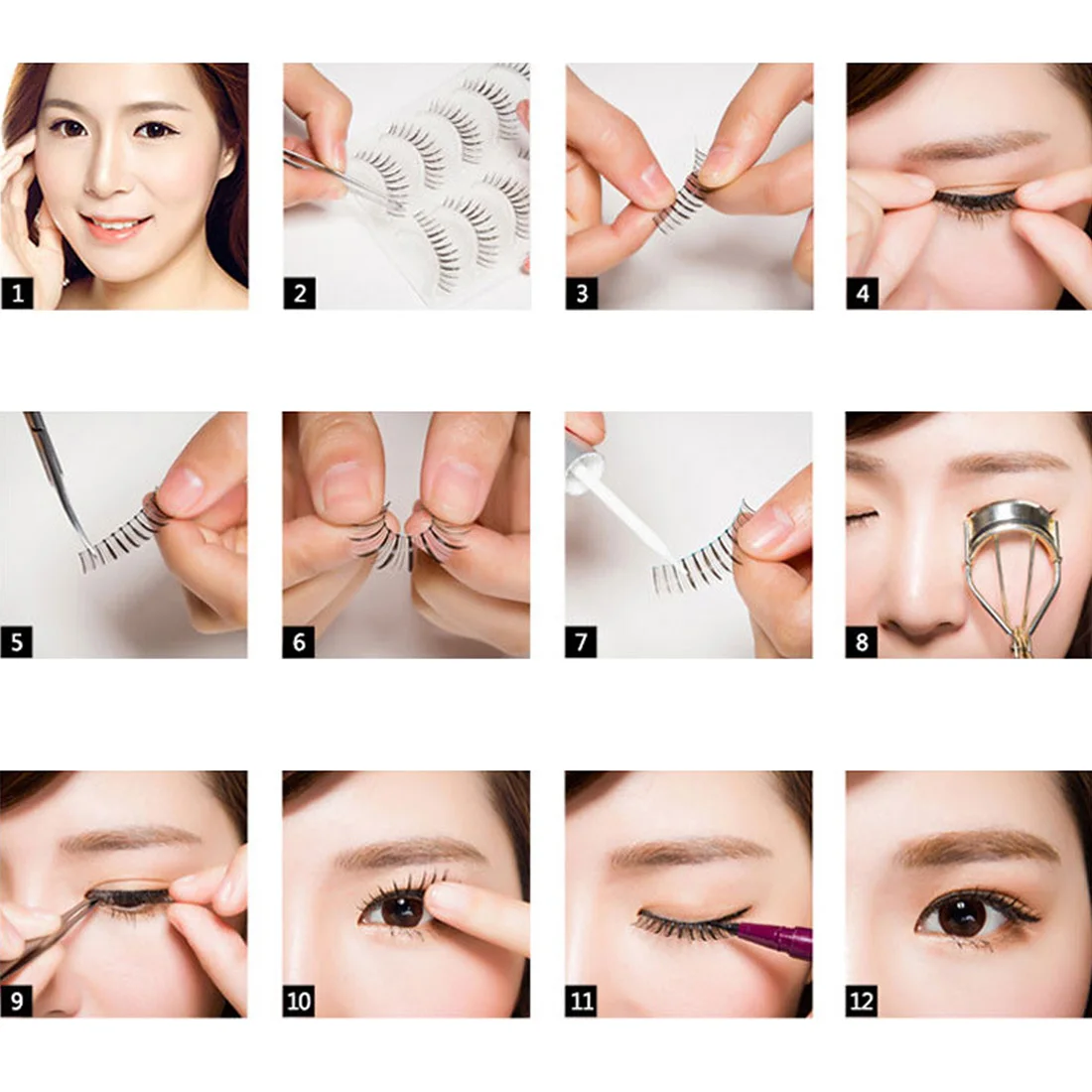 1
2
3
4
5
6
7
8
9
10
11
12