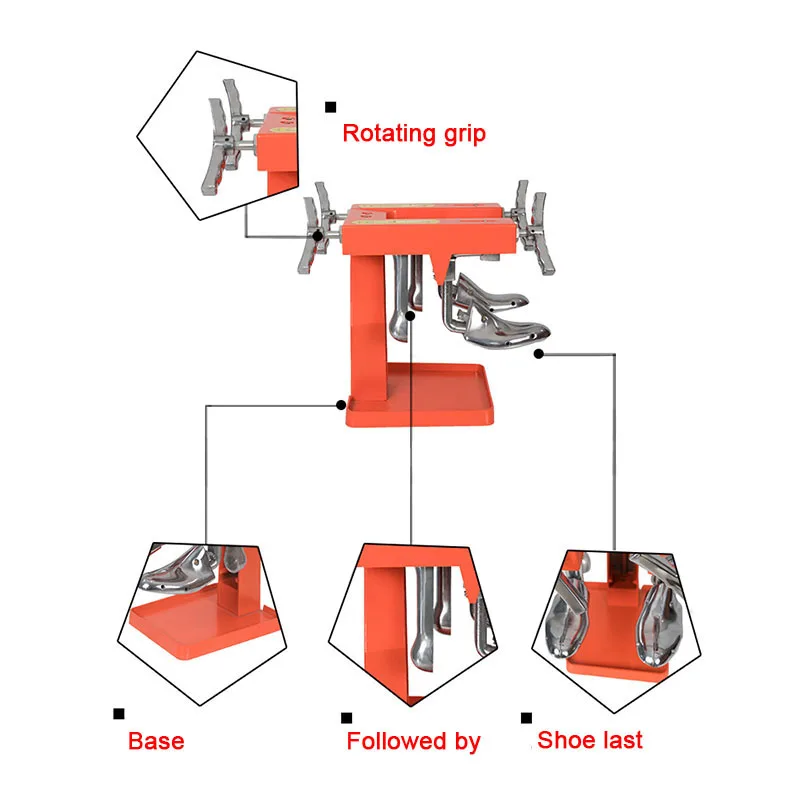 Rotating grip

Base

Followed by

Shoe last