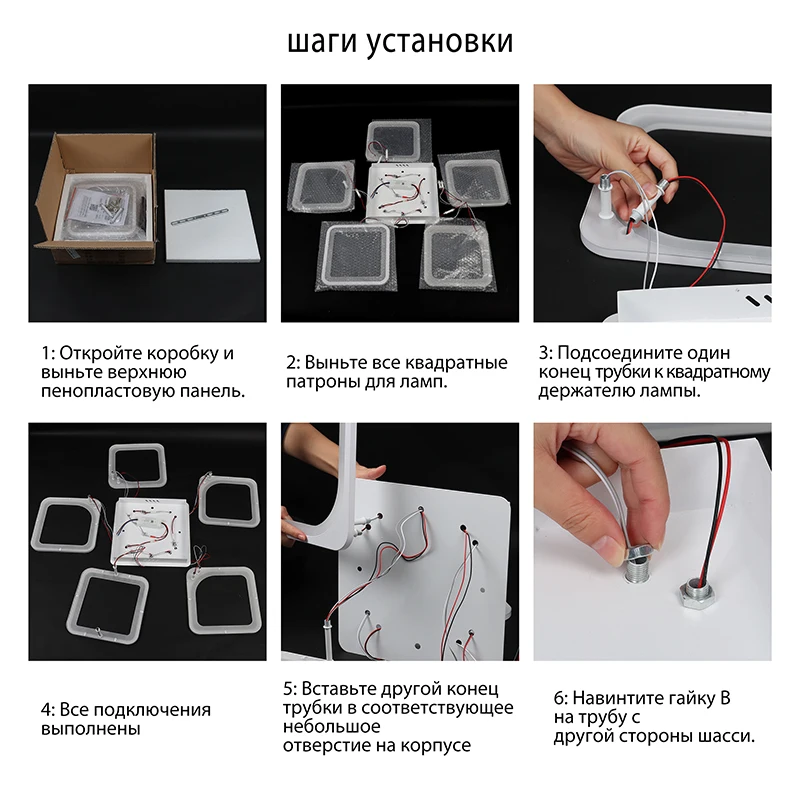 шаги установки

1: Откройте коробку и выньте верхнюю пенопластовую панель.

2: Выньте все квадратные патроны для ламп.

3: Подсоедините один конец трубки к квадратному держателю лампы.

4: Все подключения выполнены

5: Вставьте другой конец трубки в соответствующее небольшое отверстие на корпусе

6: Навинтите гайку B на трубу с другой стороны шасси.