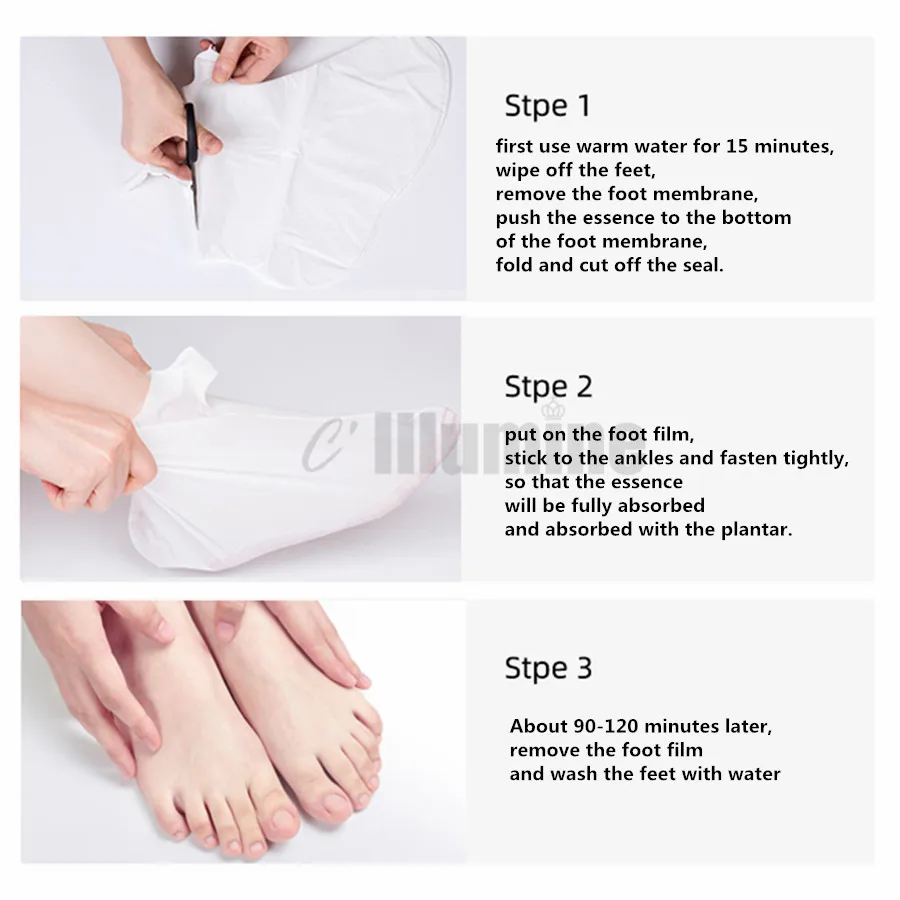 Stpe 1

first use warm water for 15 minutes, wipe off the feet, remove the foot membrane, push the essence to the bottom of the foot membrane, fold and cut off the seal.

Stpe 2

C' illumine

put on the foot film, stick to the ankles and fasten tightly, so that the essence will be fully absorbed and absorbed with the plantar.

Stpe 3

About 90-120 minutes later, remove the foot film and wash the feet with water