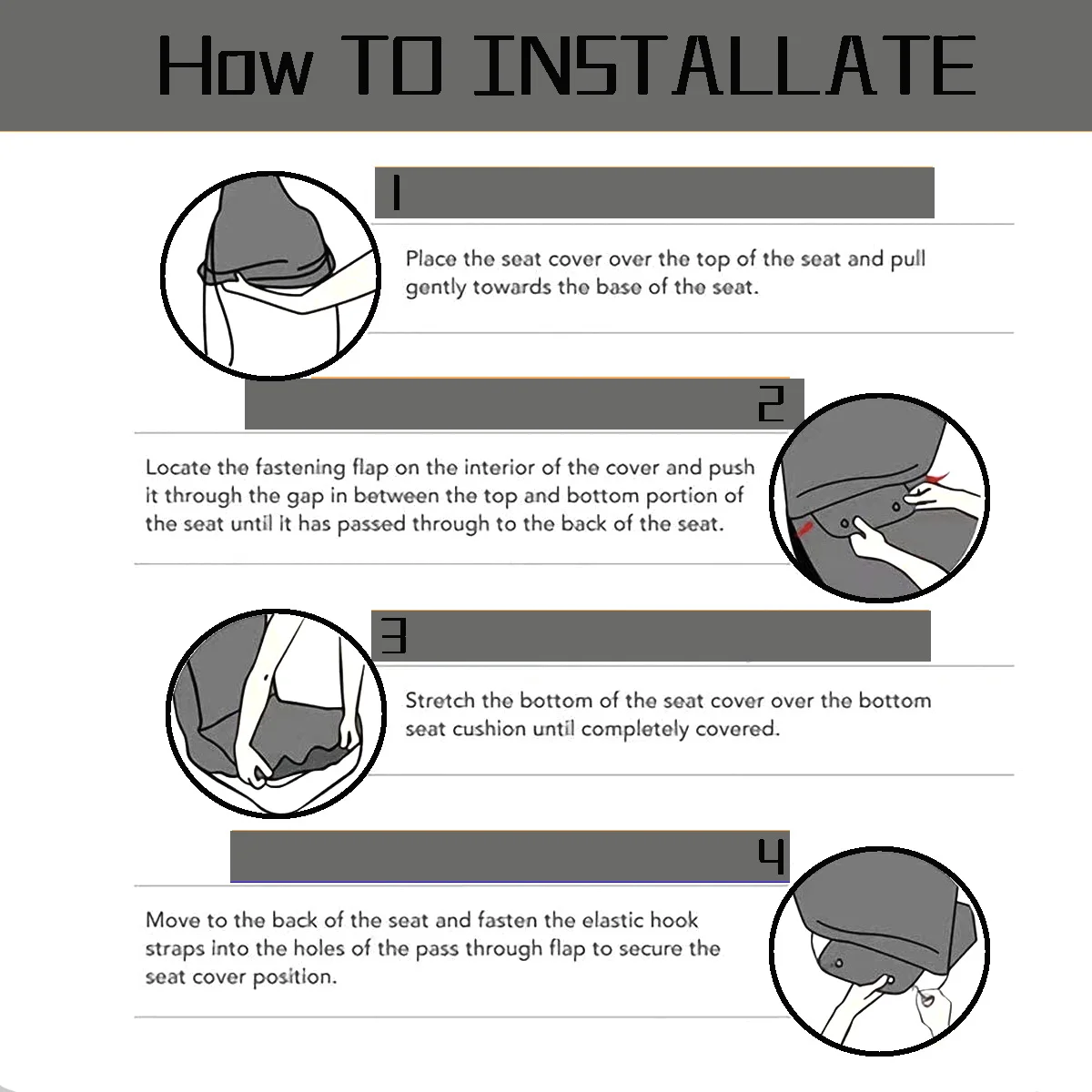 How TO INSTALLATE

1

Place the seat cover over the top of the seat and pull gently towards the base of the seat.

2

Locate the fastening flap on the interior of the cover and push it through the gap in between the top and bottom portion of the seat until it has passed through to the back of the seat.

3

Stretch the bottom of the seat cover over the bottom seat cushion until completely covered.

4

Move to the back of the seat and fasten the elastic hook straps into the holes of the pass through flap to secure the seat cover position.