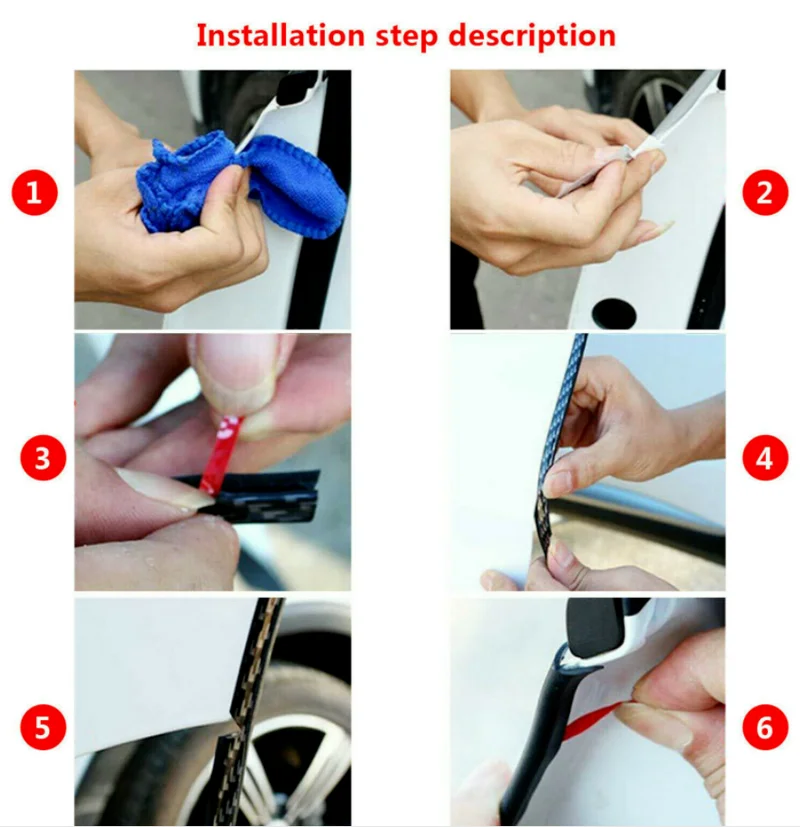 Installation step description

1

2

3

4

5

6