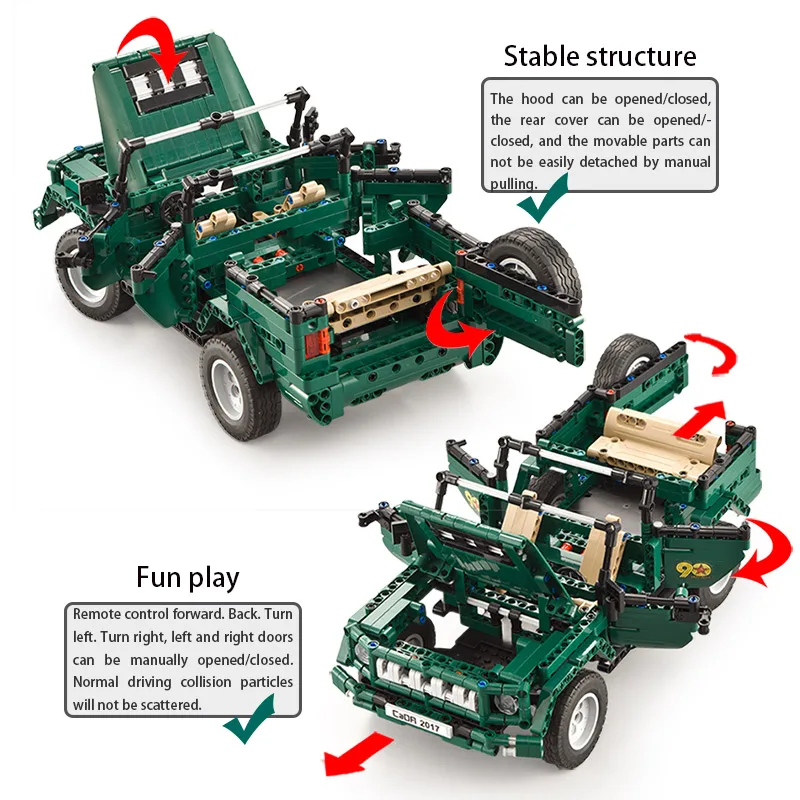 Stable structure

The hood can be opened/closed, the rear cover can be opened/-closed, and the movable parts can not be easily detached by manual pulling.

Fun play

Remote control forward. Back. Turn left. Turn right, left and right doors can be manually opened/closed. Normal driving collision particles will not be scattered.

90

CaDA 2017