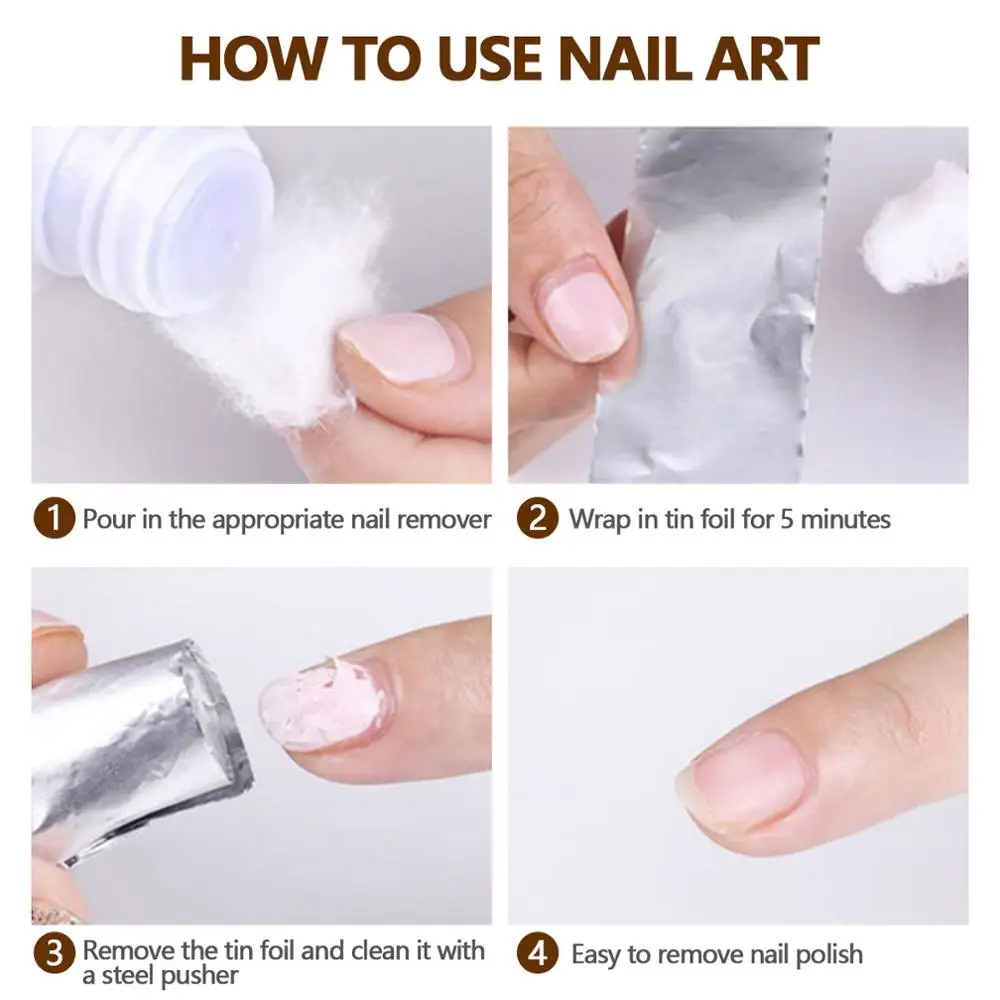 HOW TO USE NAIL ART

1 Pour in the appropriate nail remover

2 Wrap in tin foil for 5 minutes

3 Remove the tin foil and clean it with a steel pusher

4 Easy to remove nail polish