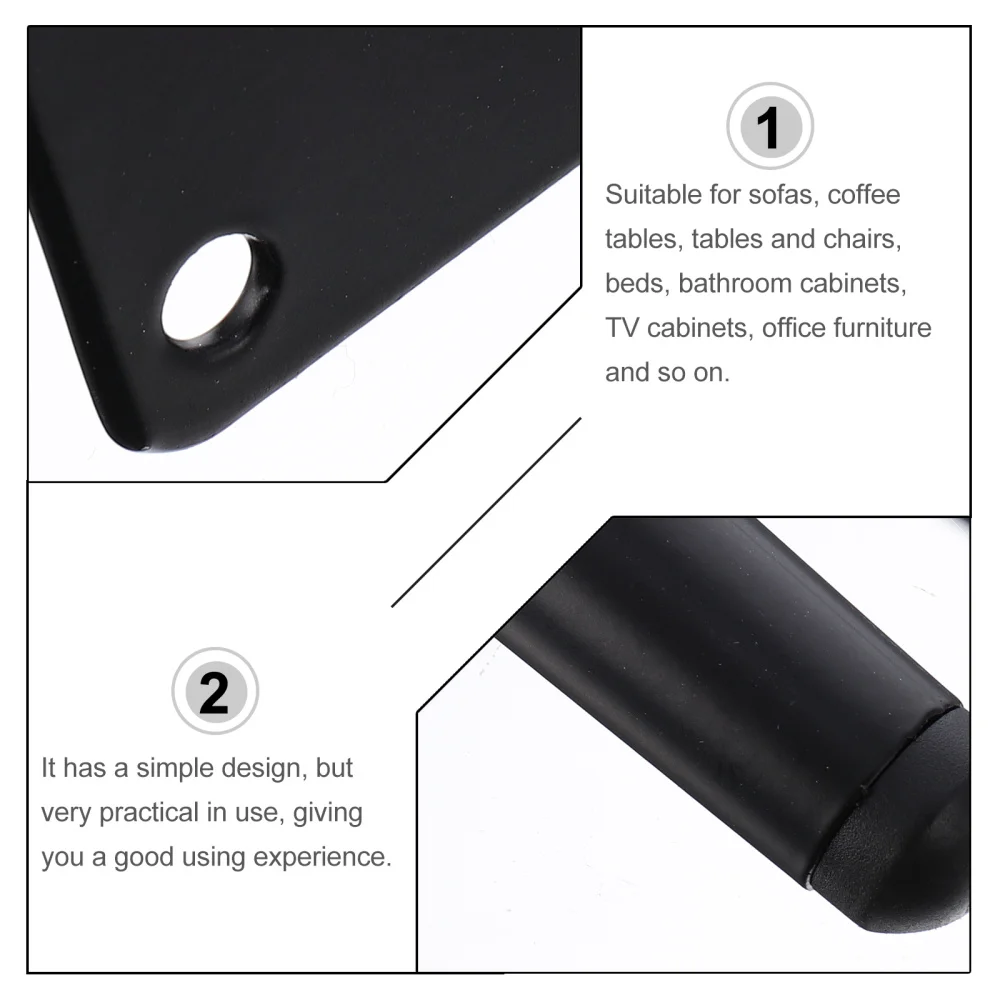 1

Suitable for sofas, coffee tables, tables and chairs, beds, bathroom cabinets, TV cabinets, office furniture and so on.

2

It has a simple design, but very practical in use, giving you a good using experience.