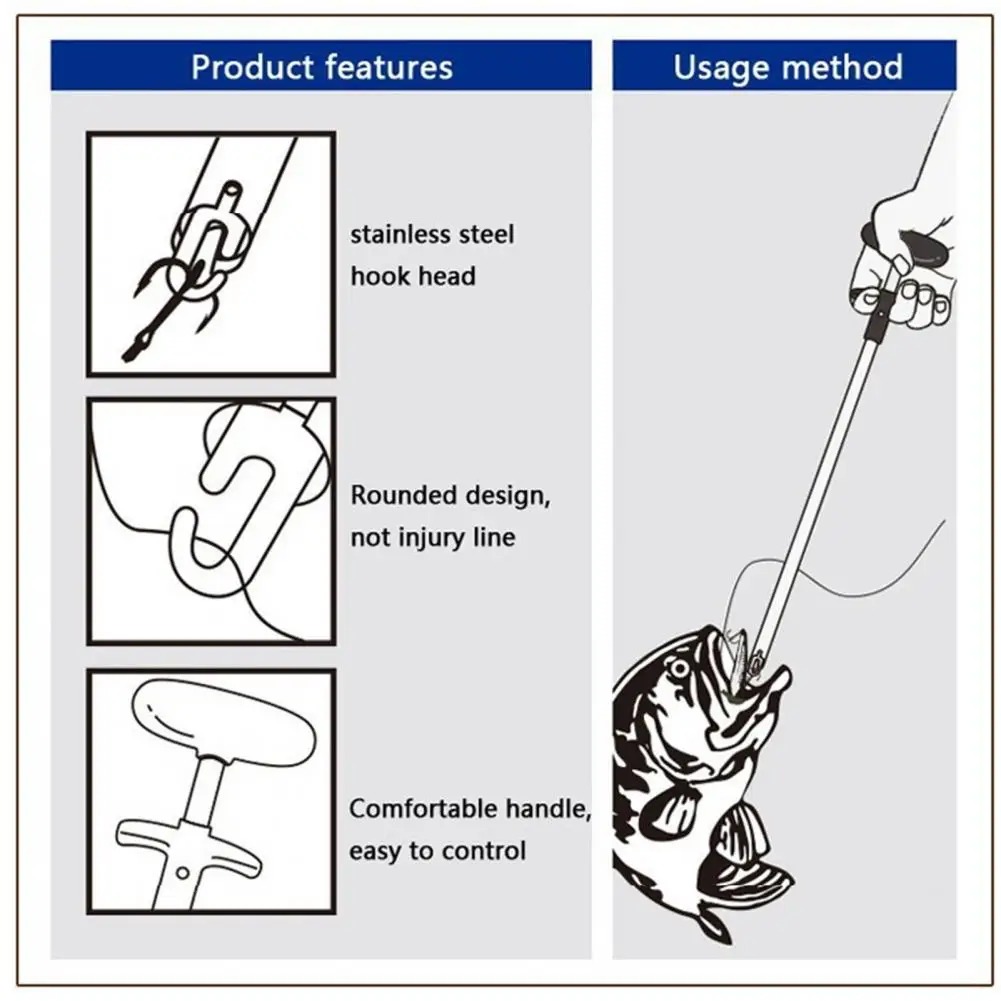 Product features

stainless steel hook head

Rounded design, not injury line

Comfortable handle, easy to control

Usage method