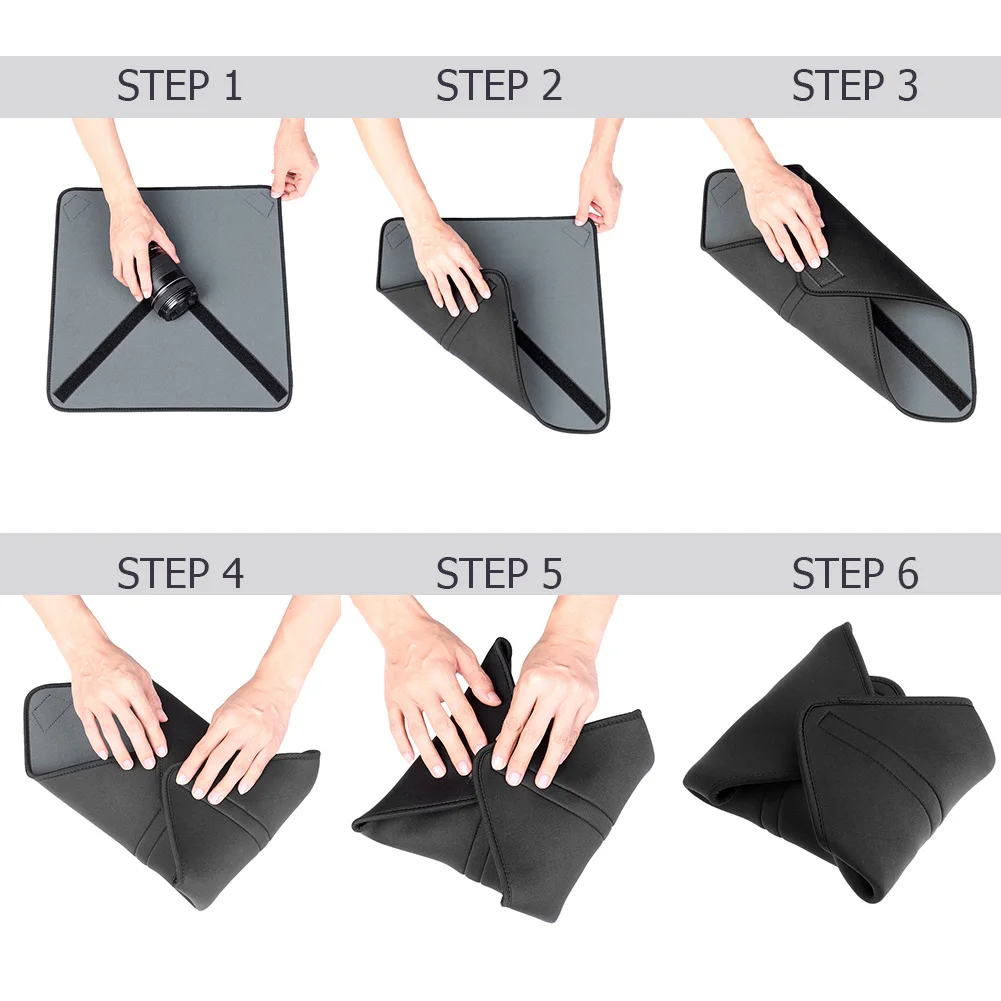 STEP 1 STEP 2 STEP 3

STEP 4 STEP 5 STEP 6