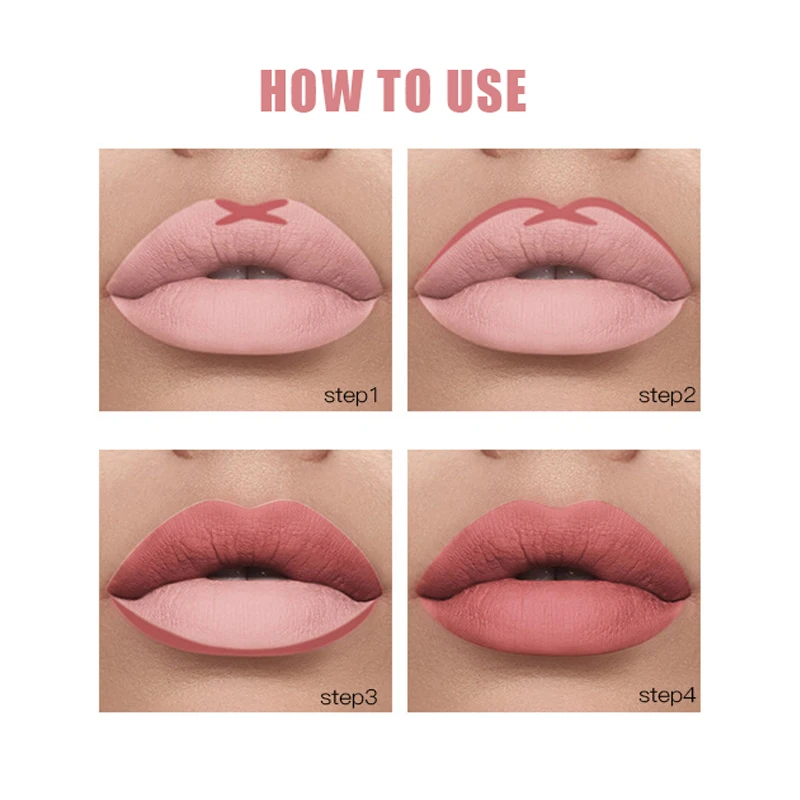 HOW TO USE

step1

step2

step3

step4