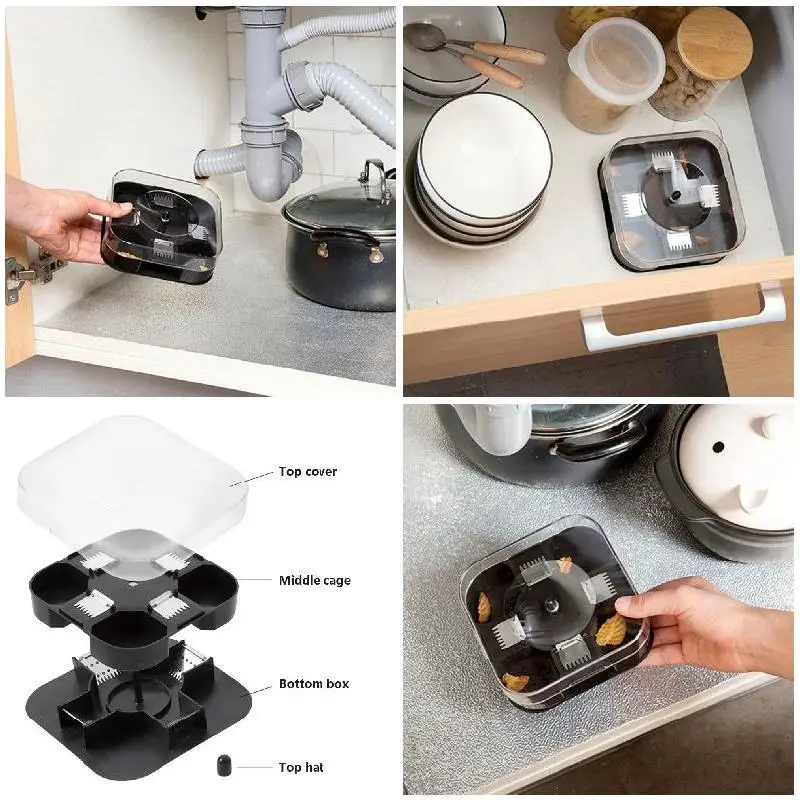 Top cover

Middle cage

Bottom box

Top hat