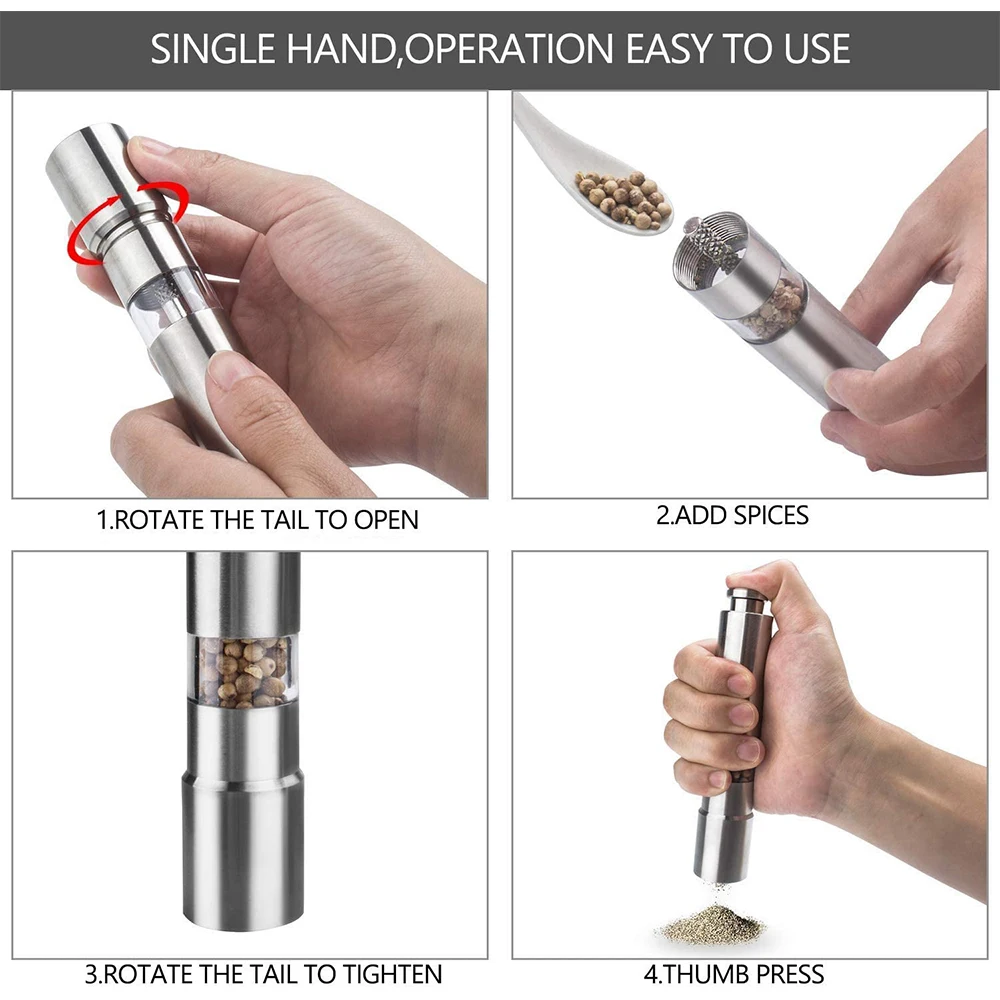 SINGLE HAND,OPERATION EASY TO USE

1.ROTATE THE TAIL TO OPEN

2.ADD SPICES

3.ROTATE THE TAIL TO TIGHTEN

4.THUMB PRESS