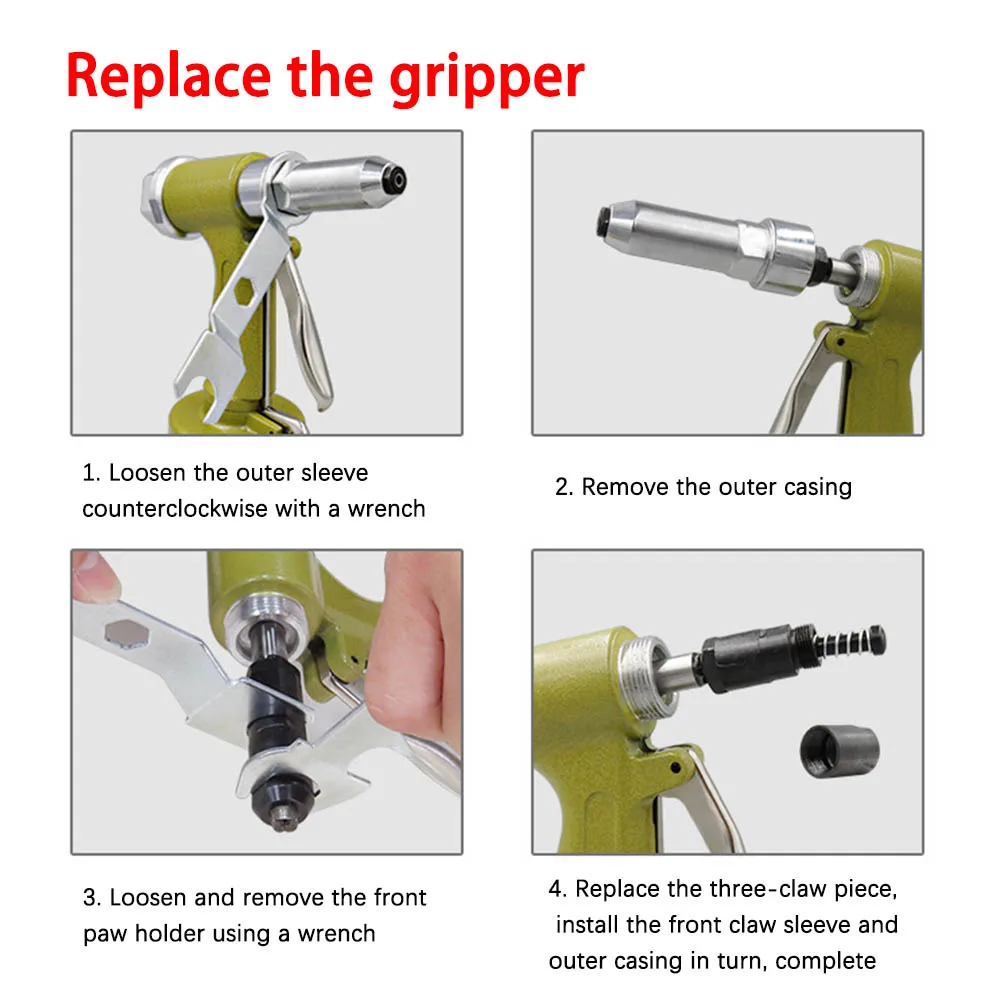 Replace the gripper

1. Loosen the outer sleeve counterclockwise with a wrench

2. Remove the outer casing

3. Loosen and remove the front paw holder using a wrench

4. Replace the three-claw piece, install the front claw sleeve and outer casing in turn, complete